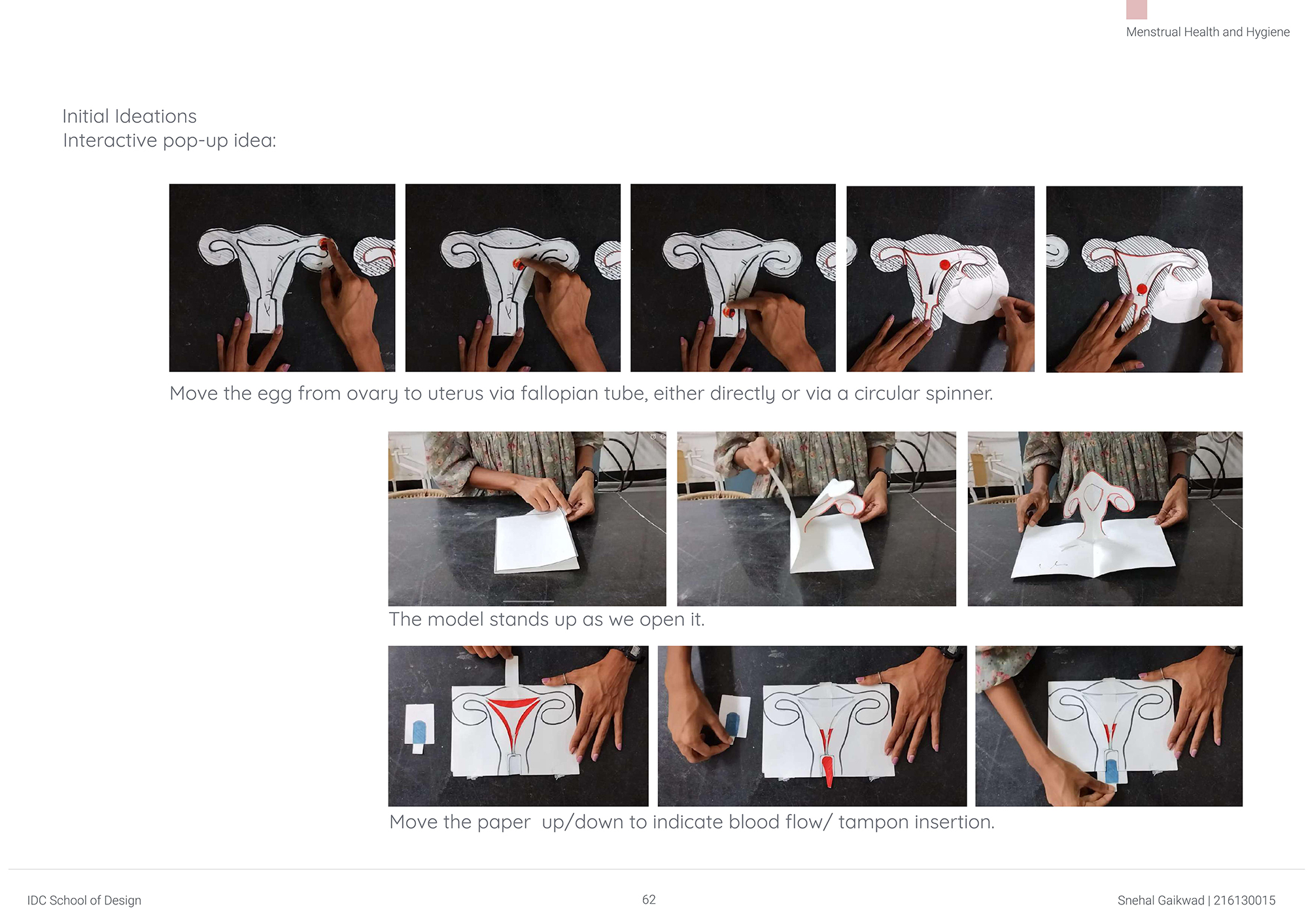 Menstrual Health and Hygiene

Initial Ideations
Interactive pop-up idea:

Move the egg from ovary to uterus via fallopian tube, either directly or via a circular spinner.

The model stands up as we open it.

Move the paper up/down to indicate blood flow/ tampon insertion.

IDC School of Design

62

Snehal Gaikwad | 216130015