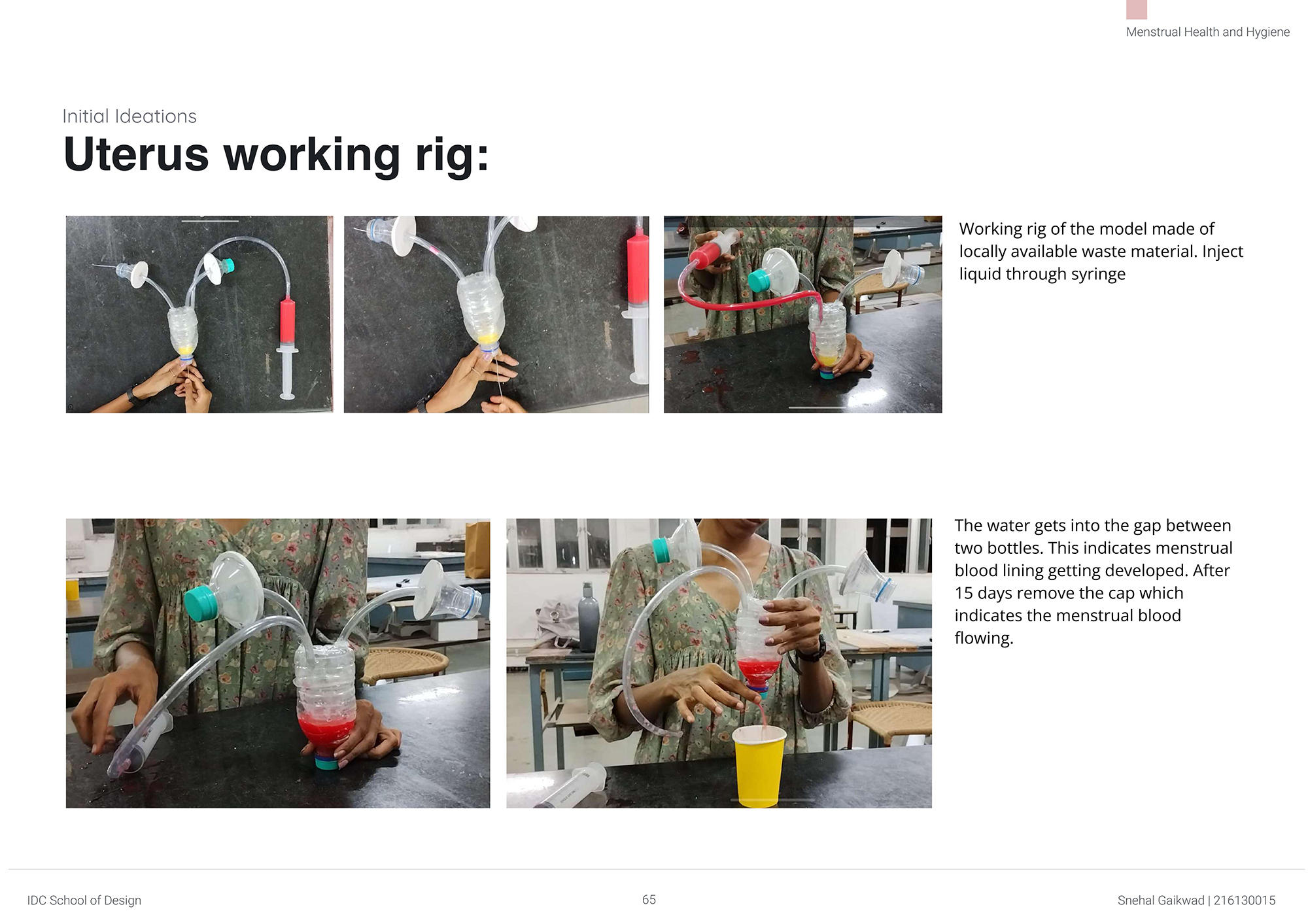 Menstrual Health and Hygiene

Initial Ideations

Uterus working rig:

Working rig of the model made of locally available waste material. Inject liquid through syringe

The water gets into the gap between two bottles. This indicates menstrual blood lining getting developed. After 15 days remove the cap which indicates the menstrual blood flowing.

IDC School of Design

65

Snehal Gaikwad | 216130015