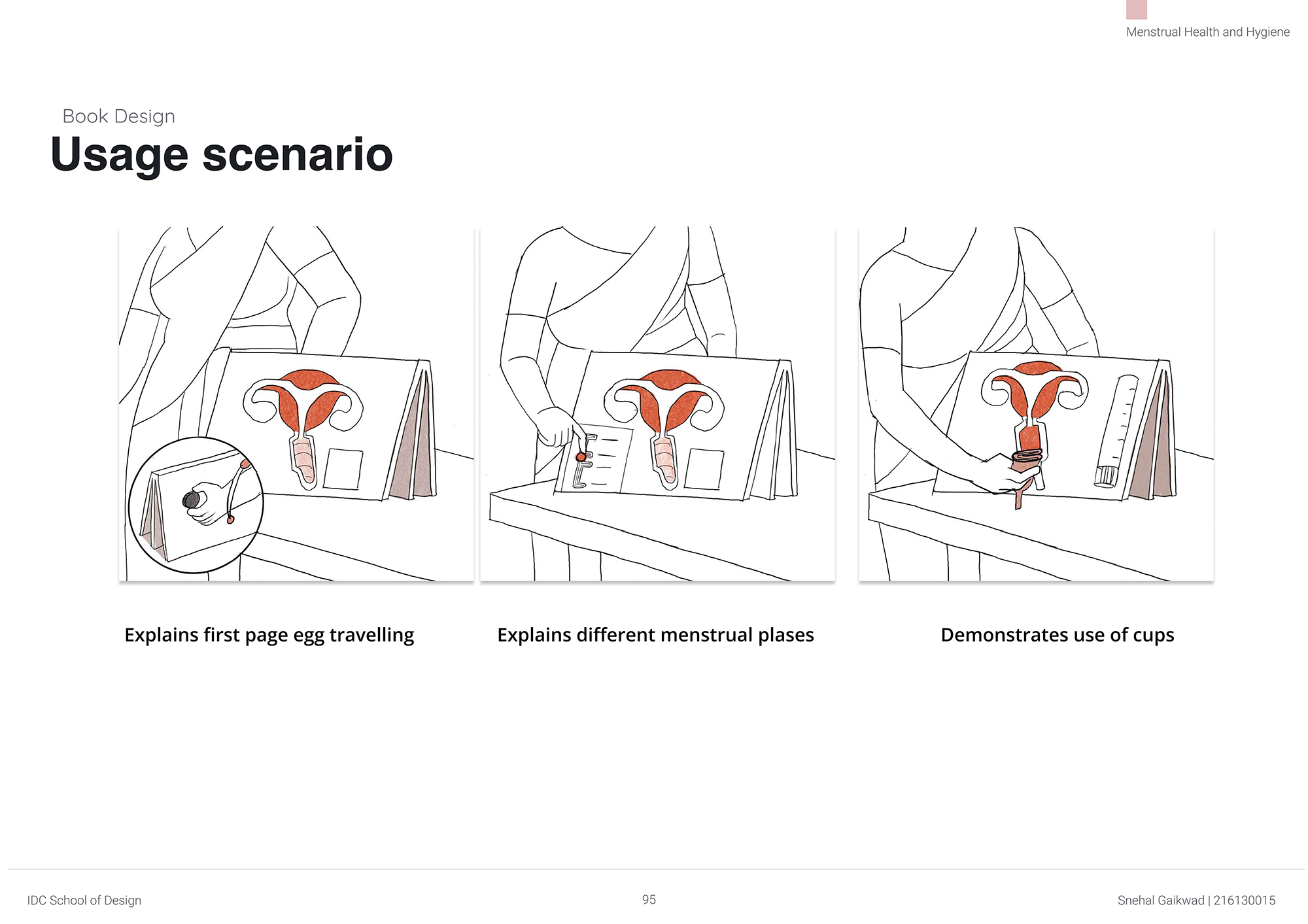 Menstrual Health and Hygiene

Book Design
Usage scenario

Explains first page egg travelling

Explains different menstrual plases

Demonstrates use of cups

IDC School of Design

95

Snehal Gaikwad | 216130015