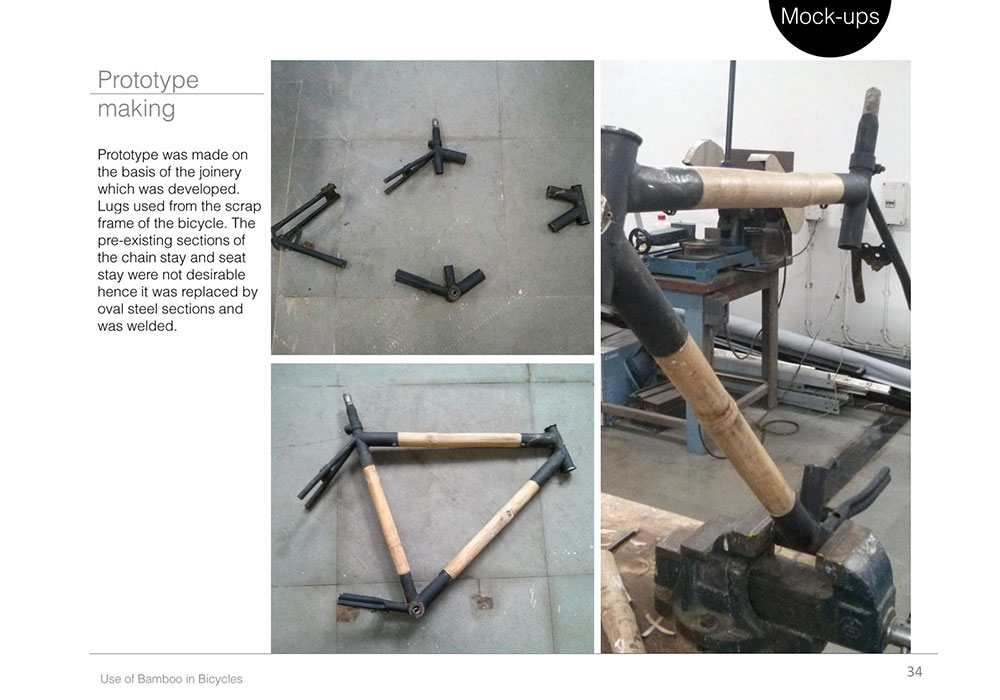 Mock-ups

Prototype making

Prototype was made on the basis of the joinery which was developed. Lugs used from the scrap frame of the bicycle. The pre-existing sections of the chain stay and seat stay were not desirable hence it was replaced by oval steel sections and was welded.

Use of Bamboo in Bicycles

34