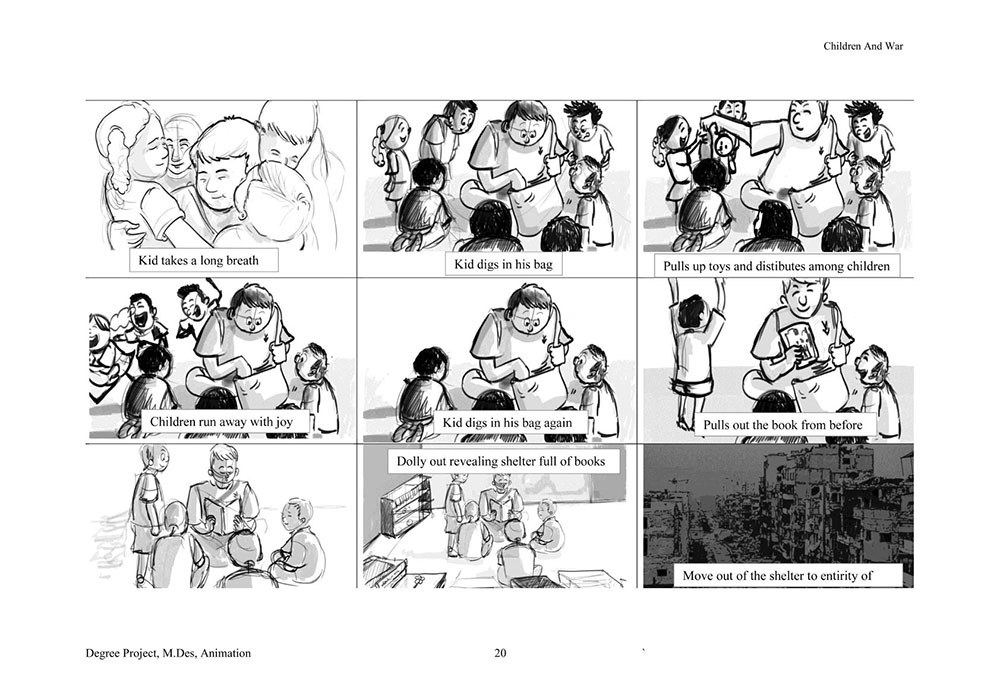 Children And War

Kid takes a long breath

Kid digs in his bag

Pulls up toys and distibutes among children

Children run away with joy

Kid digs in his bag again

Pulls out the book from before

Dolly out revealing shelter full of books

Move out of the shelter to entirity of

Degree Project, M.Des, Animation

20