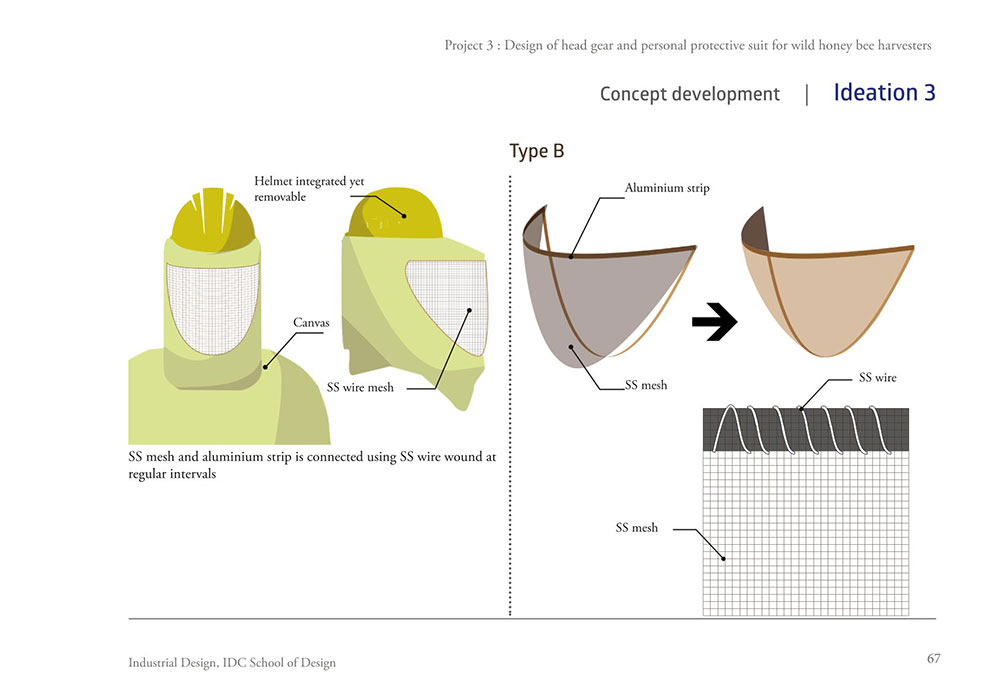 Project 3 : Design of head gear and personal protective suit for wild honey bee harvesters

Concept development | Ideation 3

Type B

Helmet integrated yet removable

Canvas

SS wire mesh

SS mesh and aluminium strip is connected using SS wire wound at regular intervals

Aluminium strip

SS mesh

SS wire

SS mesh

Industrial Design, IDC School of Design

67