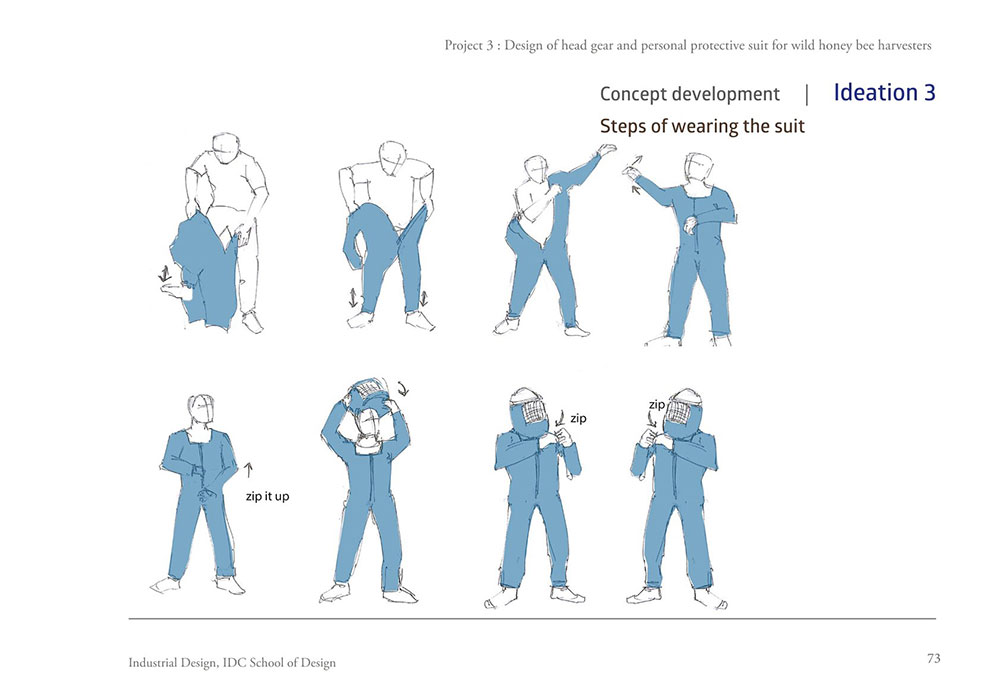 Project 3 : Design of head gear and personal protective suit for wild honey bee harvesters

Concept development | Ideation 3

Steps of wearing the suit

zip it up

zip

zip

Industrial Design, IDC School of Design

73