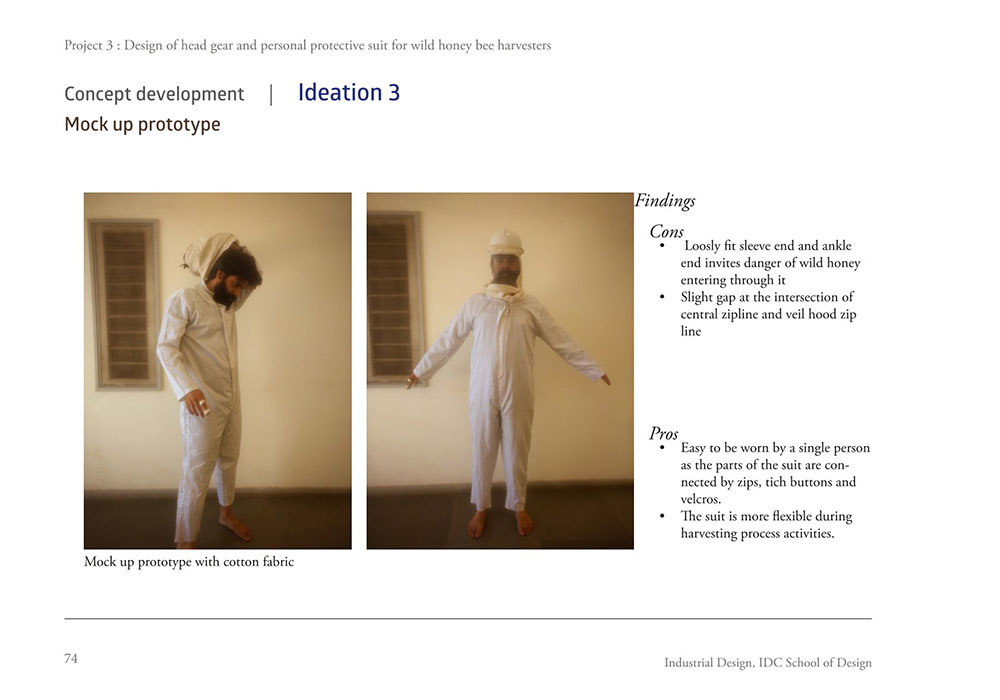 Project 3 : Design of head gear and personal protective suit for wild honey bee harvesters

Concept development | Ideation 3

Mock up prototype

Mock up prototype with cotton fabric

Findings

Cons

• Loosly fit sleeve end and ankle end invites danger of wild honey entering through it
• Slight gap at the intersection of central zipline and veil hood zip line

Pros

• Easy to be worn by a single person as the parts of the suit are connected by zips, tich buttons and velcros.
• The suit is more flexible during harvesting process activities.

74

Industrial Design, IDC School of Design