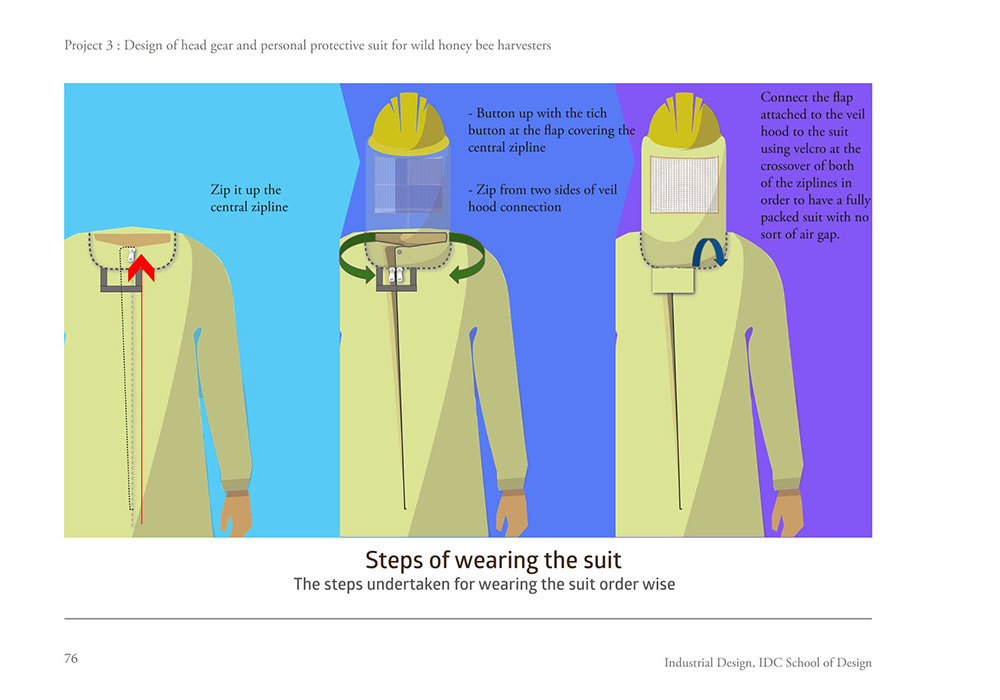 Project 3 : Design of head gear and personal protective suit for wild honey bee harvesters

Zip it up the central zipline

- Button up with the tich button at the flap covering the central zipline

- Zip from two sides of veil hood connection

Connect the flap attached to the veil hood to the suit using velcro at the crossover of both of the ziplines in order to have a fully packed suit with no sort of air gap.

Steps of wearing the suit

The steps undertaken for wearing the suit order wise

76

Industrial Design, IDC School of Design