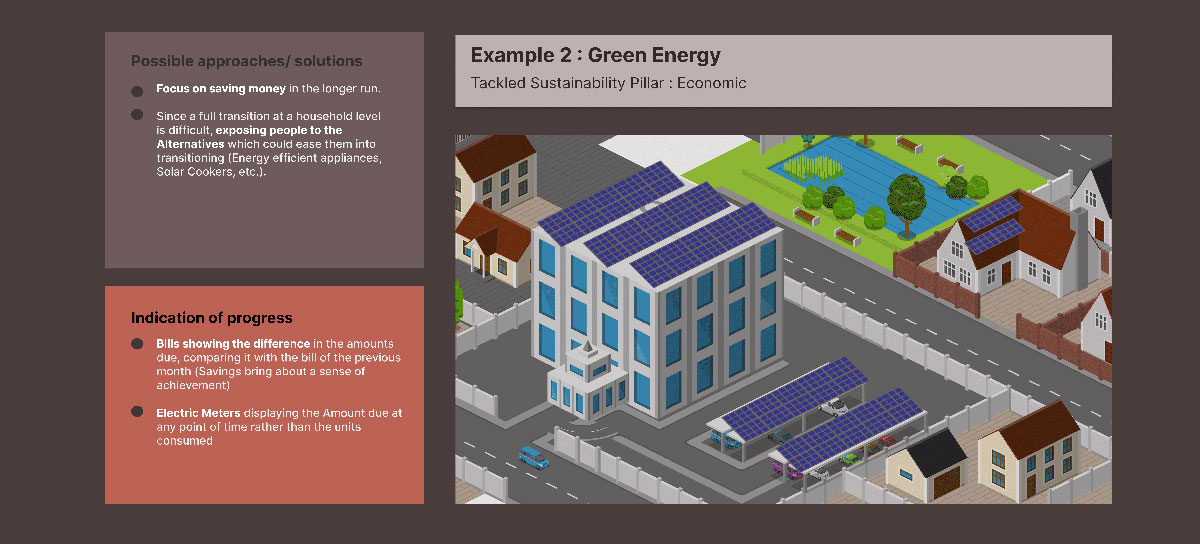 Possible approaches/ solutions

Focus on saving money in the longer run.

Since a full transition at a household level is difficult, exposing people to the Alternatives which could ease them into transitioning (Energy efficient appliances, Solar Cookers, etc.).

Indication of progress

Bills showing the difference in the amounts due, comparing it with the bill of the previous month (Savings bring about a sense of achievement)

Electric Meters displaying the Amount due at any point of time rather than the units consumed

Example 2 : Green Energy

Tackled Sustainability Pillar : Economic