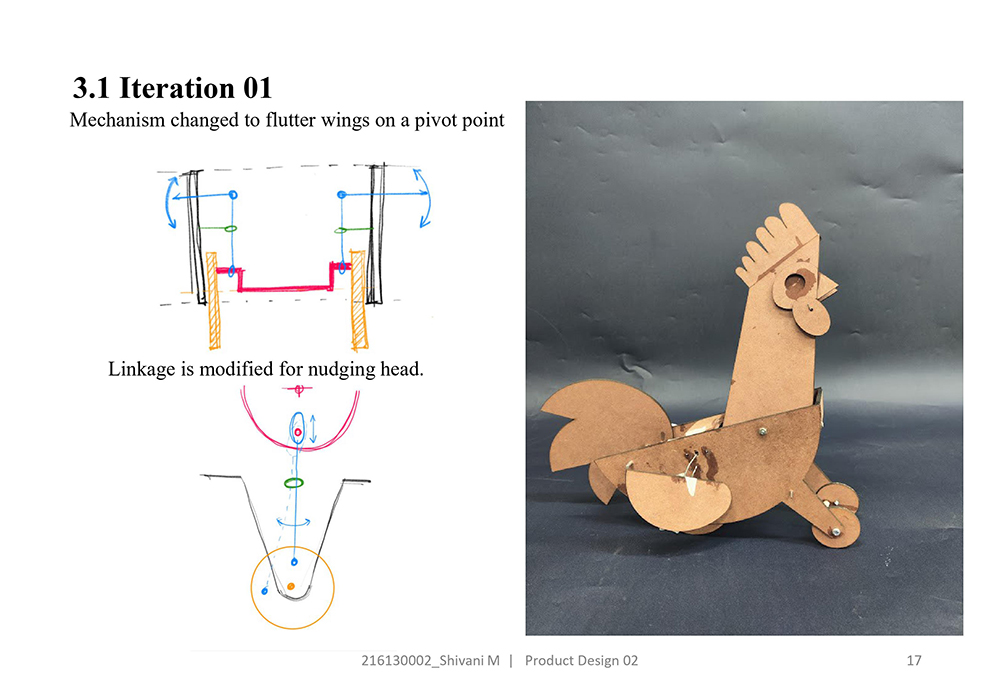 3.1 Iteration 01

Mechanism changed to flutter wings on a pivot point

Linkage is modified for nudging head.

216130002_Shivani M | Product Design 02

17