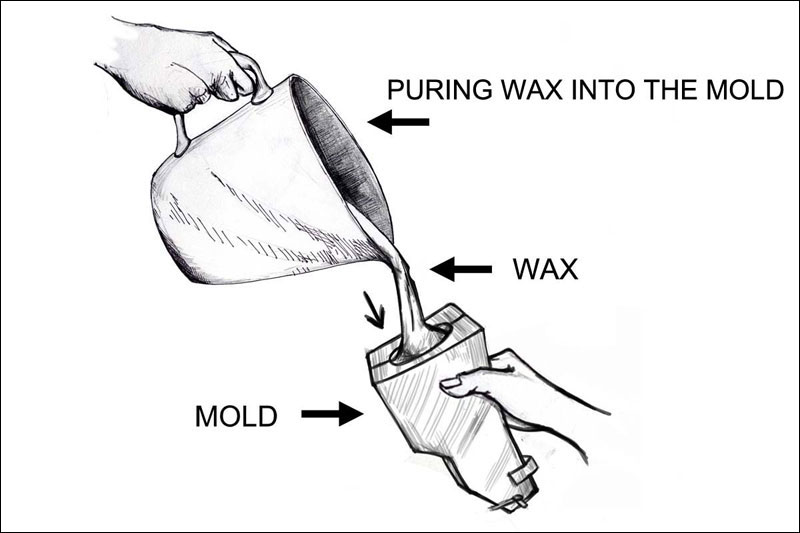 PURING WAX INTO THE MOLD

WAX

MOLD