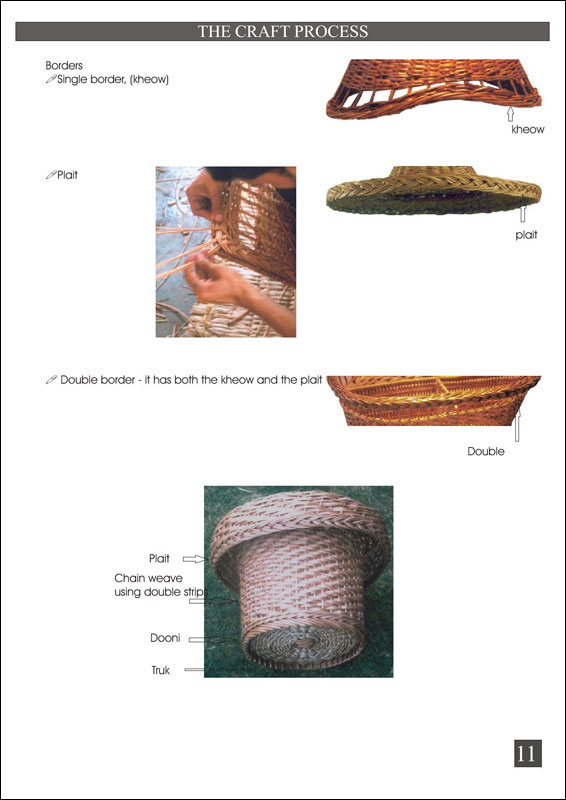 THE CRAFT PROCESS

Borders
Single border, (kheow)

kheow

Plait

plait

Double border - it has both the kheow and the plait

Double

Plait
Chain weave using double strip
Dooni
Truk

11