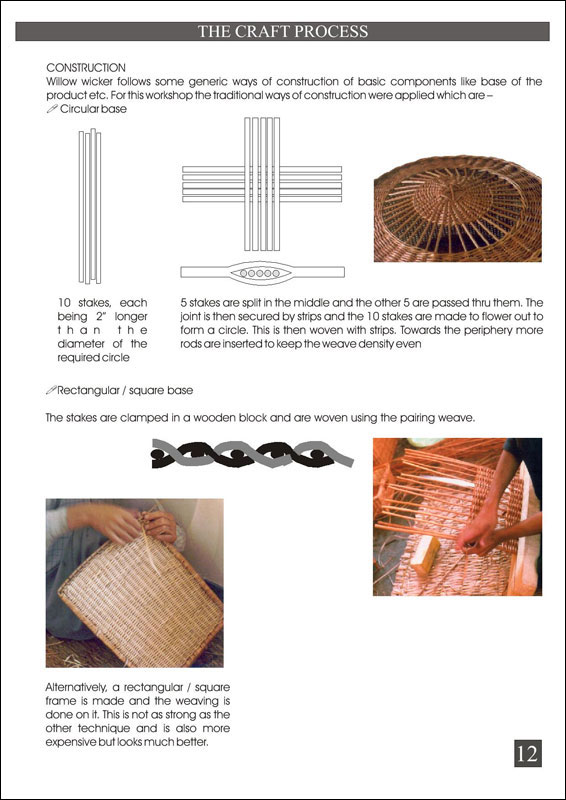 THE CRAFT PROCESS

CONSTRUCTION

Willow wicker follows some generic ways of construction of basic components like base of the product etc. For this workshop the traditional ways of construction were applied which are –

Circular base

10 stakes, each being 2" longer than the diameter of the required circle

5 stakes are split in the middle and the other 5 are passed thru them. The joint is then secured by strips and the 10 stakes are made to flower out to form a circle. This is then woven with strips. Towards the periphery more rods are inserted to keep the weave density even

Rectangular / square base

The stakes are clamped in a wooden block and are woven using the pairing weave.

Alternatively, a rectangular / square frame is made and the weaving is done on it. This is not as strong as the other technique and is also more expensive but looks much better.

12