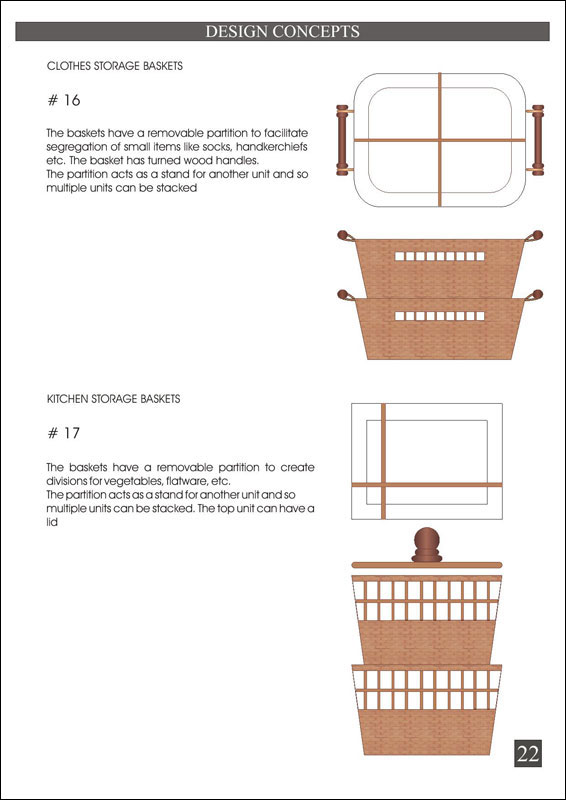 DESIGN CONCEPTS

CLOTHES STORAGE BASKETS

# 16

The baskets have a removable partition to facilitate segregation of small items like socks, handkerchiefs etc. The basket has turned wood handles.
The partition acts as a stand for another unit and so multiple units can be stacked

KITCHEN STORAGE BASKETS

# 17

The baskets have a removable partition to create divisions for vegetables, flatware, etc.
The partition acts as a stand for another unit and so multiple units can be stacked. The top unit can have a lid

22