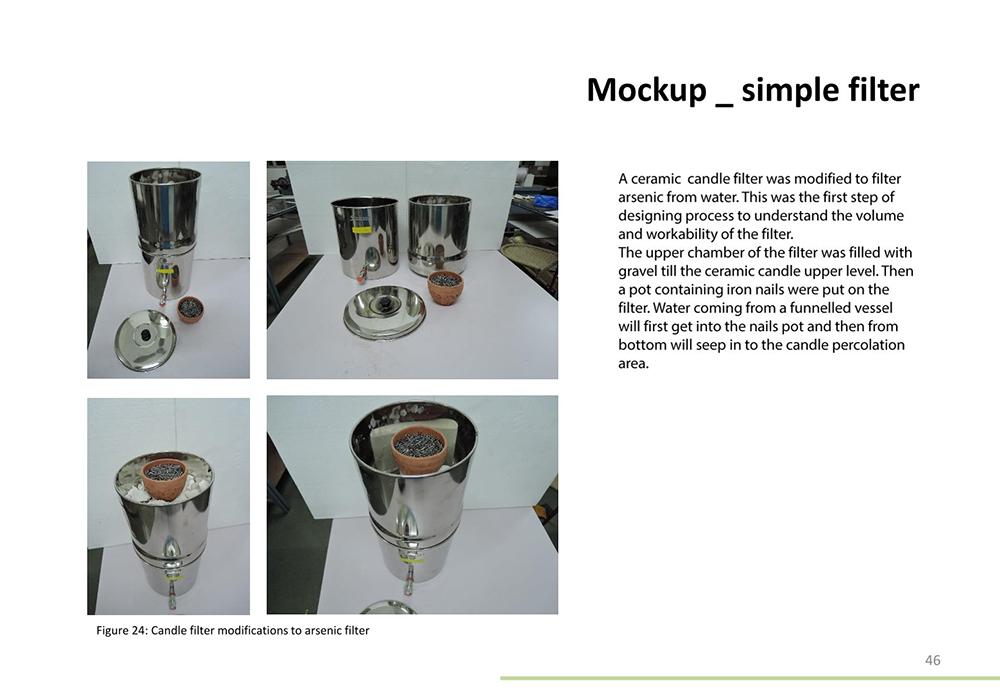 Mockup _ simple filter

A ceramic candle filter was modified to filter arsenic from water. This was the first step of designing process to understand the volume and workability of the filter.
The upper chamber of the filter was filled with gravel till the ceramic candle upper level. Then a pot containing iron nails were put on the filter. Water coming from a funnelled vessel will first get into the nails pot and then from bottom will seep in to the candle percolation area.

Figure 24: Candle filter modifications to arsenic filter

46