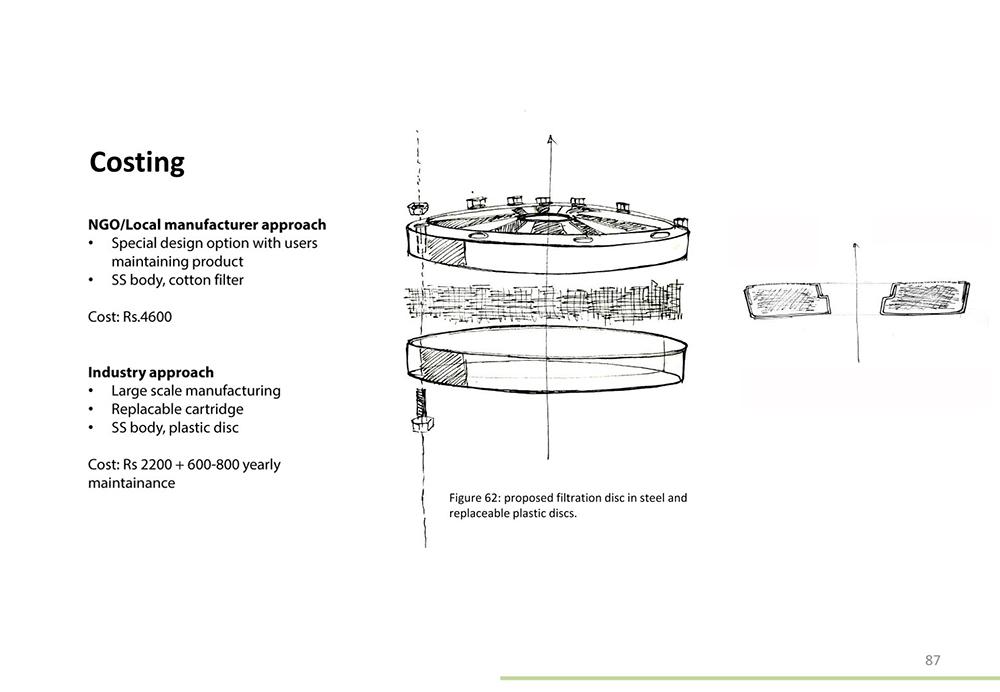 Costing

NGO/Local manufacturer approach
• Special design option with users maintaining product
• SS body, cotton filter

Cost: Rs.4600

Industry approach
• Large scale manufacturing
• Replacable cartridge
• SS body, plastic disc

Cost: Rs 2200 + 600-800 yearly maintainance

Figure 62: proposed filtration disc in steel and replaceable plastic discs.

87