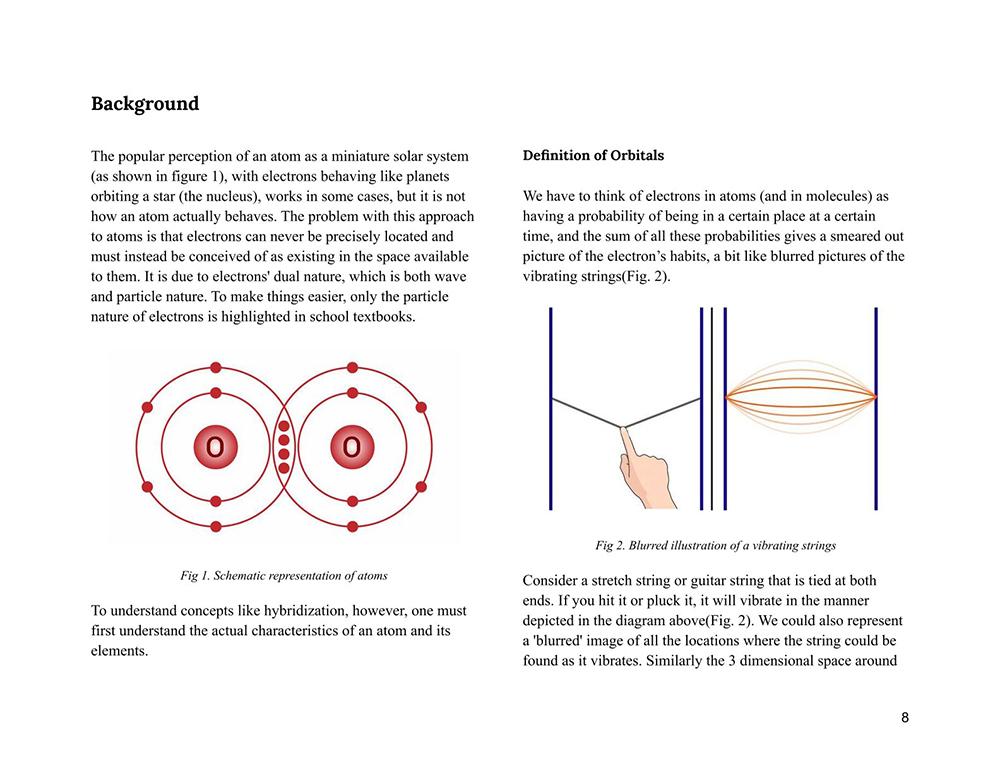 Background

The popular perception of an atom as a miniature solar system (as shown in figure 1), with electrons behaving like planets orbiting a star (the nucleus), works in some cases, but it is not how an atom actually behaves. The problem with this approach to atoms is that electrons can never be precisely located and must instead be conceived of as existing in the space available to them. It is due to electrons' dual nature, which is both wave and particle nature. To make things easier, only the particle nature of electrons is highlighted in school textbooks.

O

O

Fig 1. Schematic representation of atoms

To understand concepts like hybridization, however, one must first understand the actual characteristics of an atom and its elements.

Definition of Orbitals

We have to think of electrons in atoms (and in molecules) as having a probability of being in a certain place at a certain time, and the sum of all these probabilities gives a smeared out picture of the electron's habits, a bit like blurred pictures of the vibrating strings(Fig. 2).

Fig 2. Blurred illustration of a vibrating strings

Consider a stretch string or guitar string that is tied at both ends. If you hit it or pluck it, it will vibrate in the manner depicted in the diagram above(Fig. 2). We could also represent a 'blurred' image of all the locations where the string could be found as it vibrates. Similarly the 3 dimensional space around

8