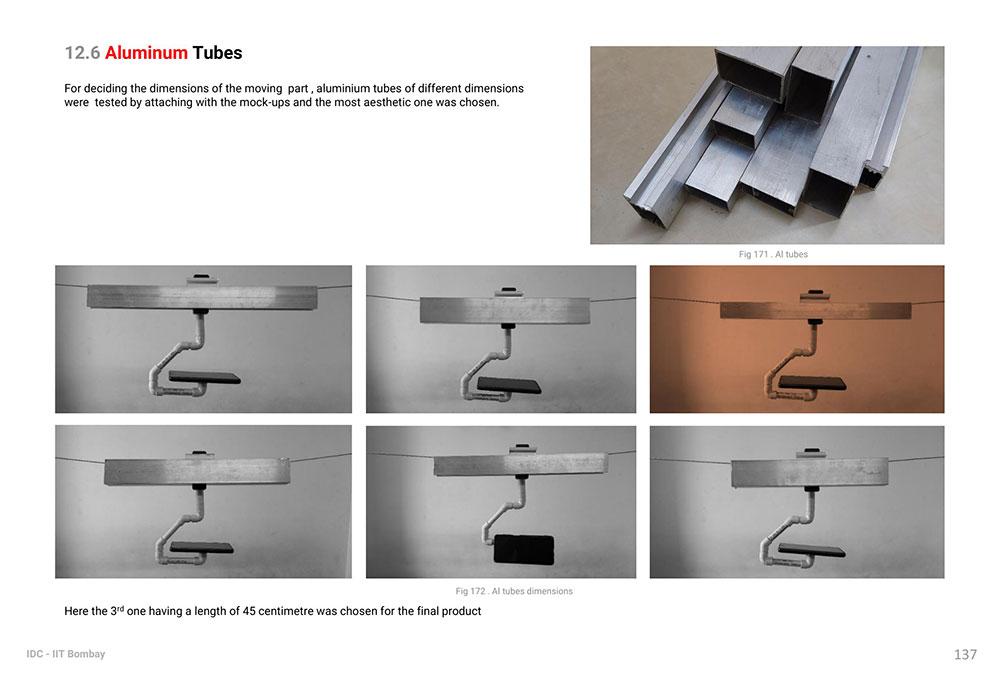 12.6 Aluminum Tubes

For deciding the dimensions of the moving part , aluminium tubes of different dimensions were tested by attaching with the mock-ups and the most aesthetic one was chosen.

Fig 171 . Al tubes

Fig 172 . Al tubes dimensions

Here the 3$^{rd}$ one having a length of 45 centimetre was chosen for the final product

IDC - IIT Bombay

137