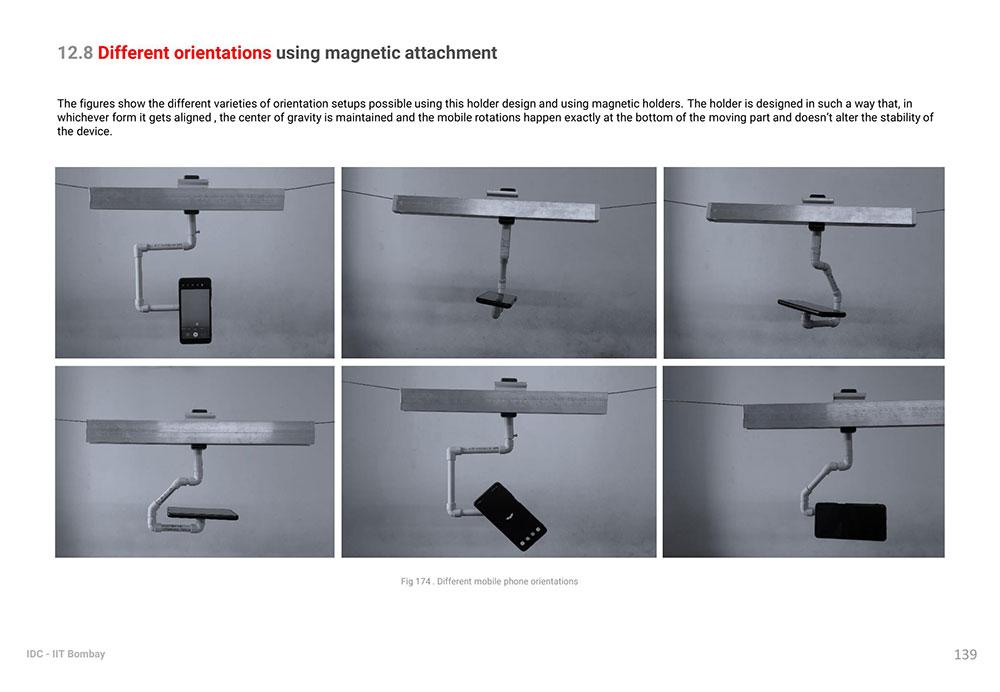 12.8 Different orientations using magnetic attachment

The figures show the different varieties of orientation setups possible using this holder design and using magnetic holders. The holder is designed in such a way that, in whichever form it gets aligned , the center of gravity is maintained and the mobile rotations happen exactly at the bottom of the moving part and doesn't alter the stability of the device.

Fig 174 . Different mobile phone orientations

IDC - IIT Bombay

139