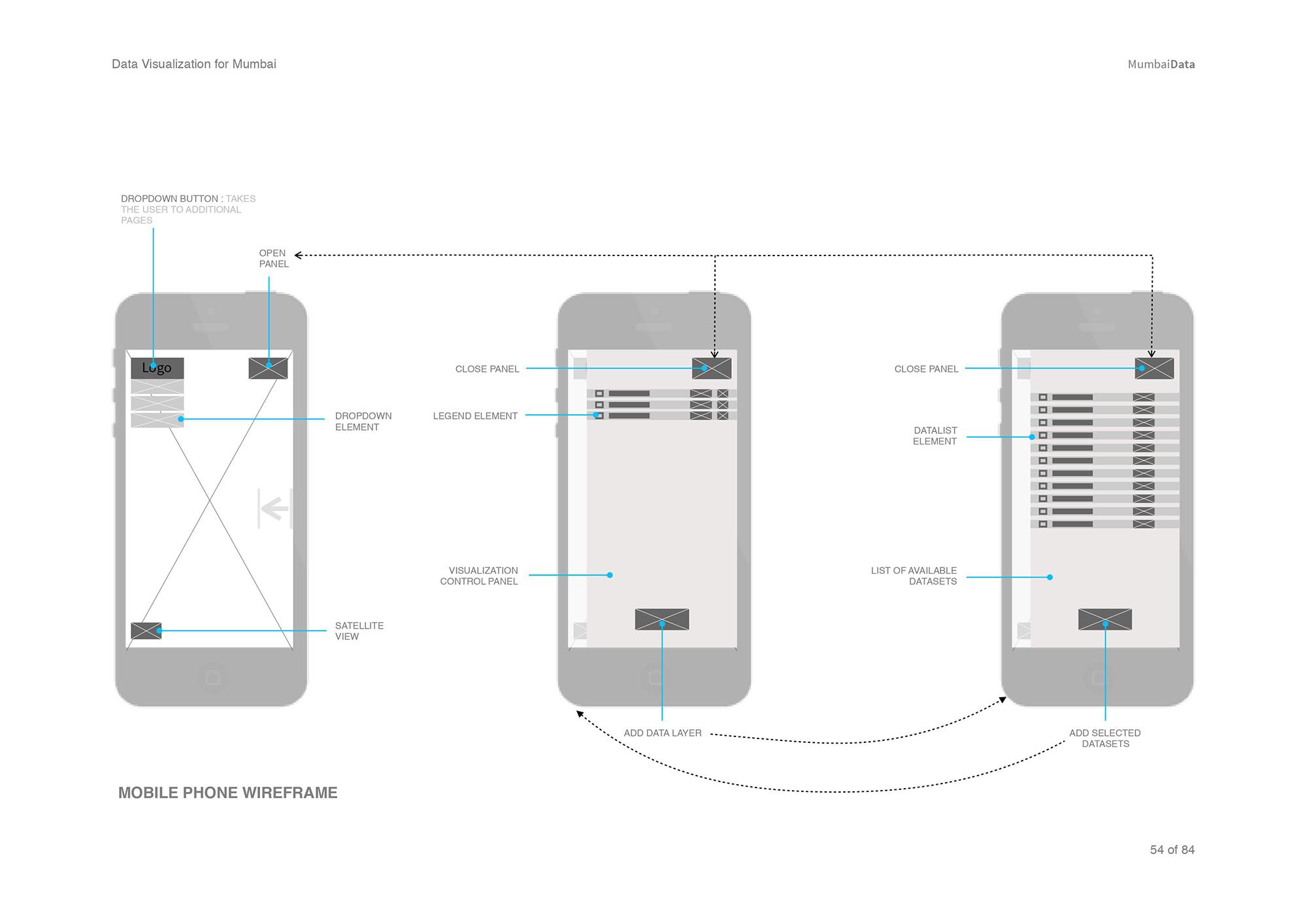 Data Visualization for Mumbai

MumbaiData

DROPDOWN BUTTON : TAKES THE USER TO ADDITIONAL PAGES

OPEN PANEL

Logo

DROPDOWN ELEMENT

SATELLITE VIEW

CLOSE PANEL

LEGEND ELEMENT

VISUALIZATION CONTROL PANEL

ADD DATA LAYER

CLOSE PANEL

DATALIST ELEMENT

LIST OF AVAILABLE DATASETS

ADD SELECTED DATASETS

MOBILE PHONE WIREFRAME

54 of 84