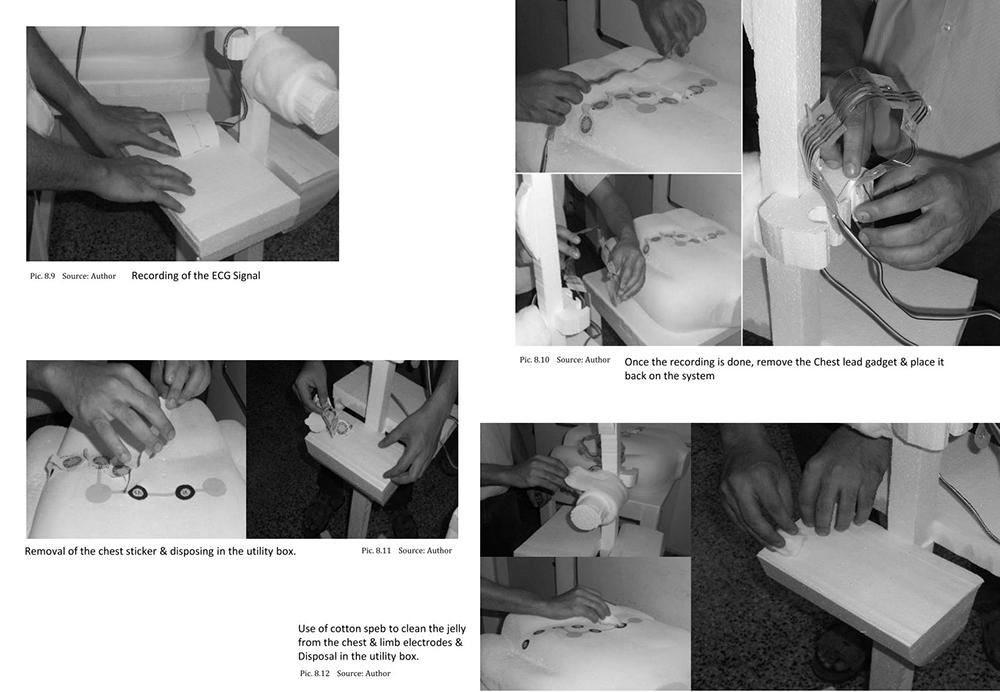 Pic. 8.9 Source: Author Recording of the ECG Signal

Pic. 8.10 Source: Author Once the recording is done, remove the Chest lead gadget & place it back on the system

Removal of the chest sticker & disposing in the utility box. Pic. 8.11 Source: Author

Use of cotton speb to clean the jelly from the chest & limb electrodes & Disposal in the utility box.
Pic. 8.12 Source: Author