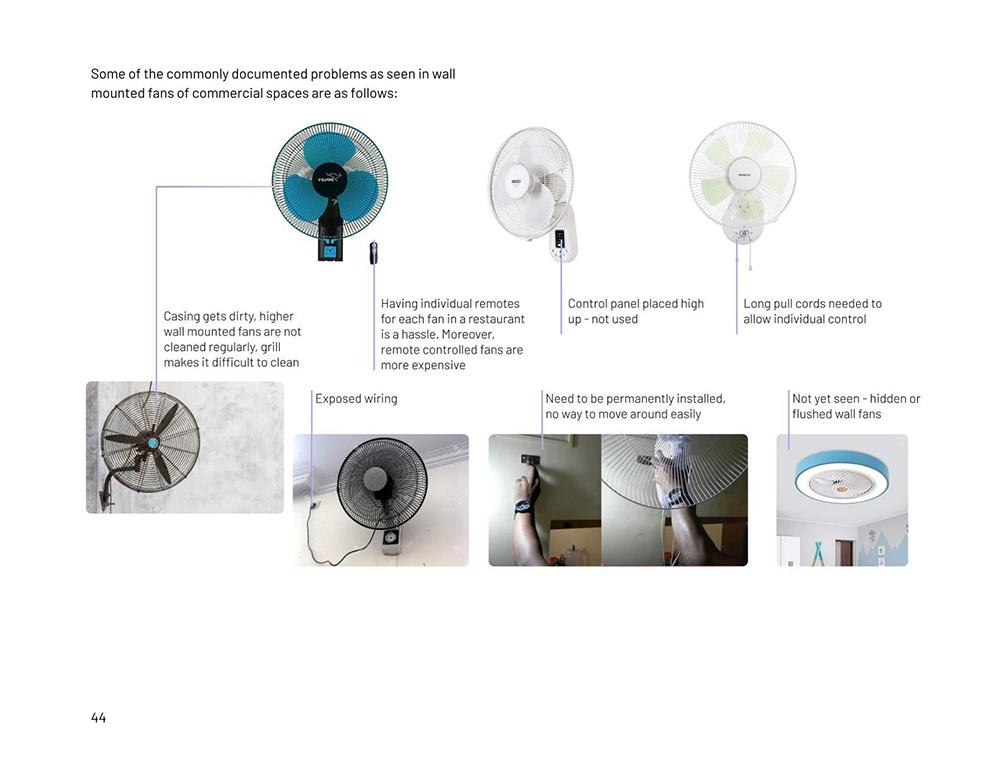 Some of the commonly documented problems as seen in wall mounted fans of commercial spaces are as follows:

Casing gets dirty, higher wall mounted fans are not cleaned regularly, grill makes it difficult to clean

Having individual remotes for each fan in a restaurant is a hassle. Moreover, remote controlled fans are more expensive

Control panel placed high up - not used

Long pull cords needed to allow individual control

Exposed wiring

Need to be permanently installed, no way to move around easily

Not yet seen - hidden or flushed wall fans

44