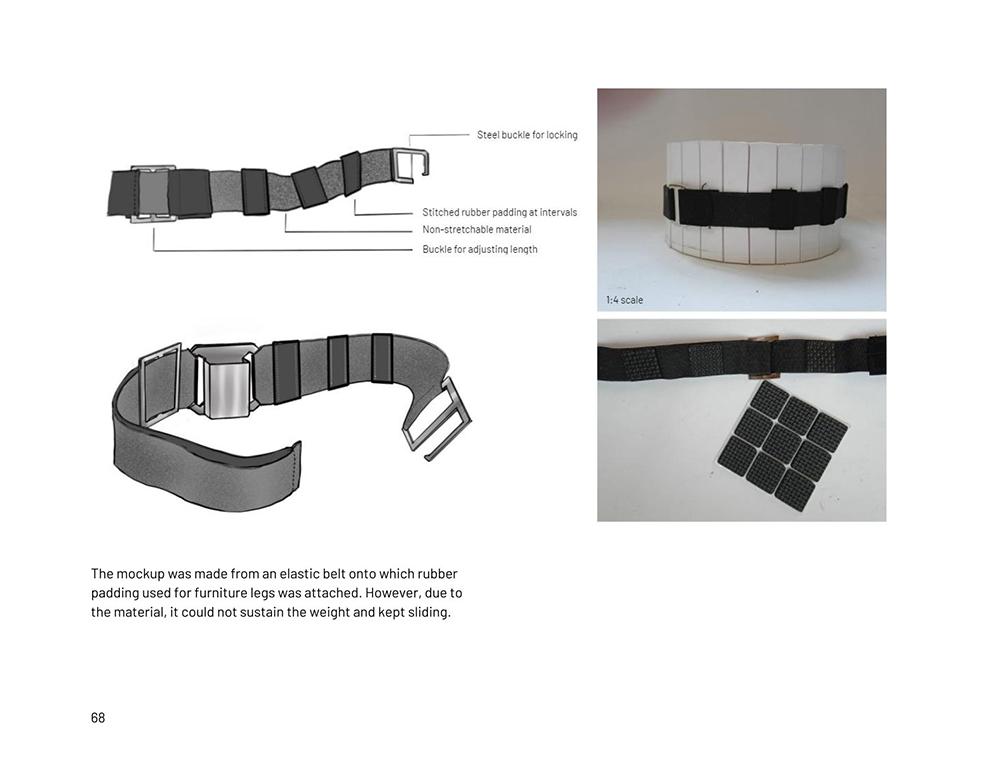 Steel buckle for locking

Stitched rubber padding at intervals
Non-stretchable material
Buckle for adjusting length

1:4 scale

The mockup was made from an elastic belt onto which rubber padding used for furniture legs was attached. However, due to the material, it could not sustain the weight and kept sliding.

68