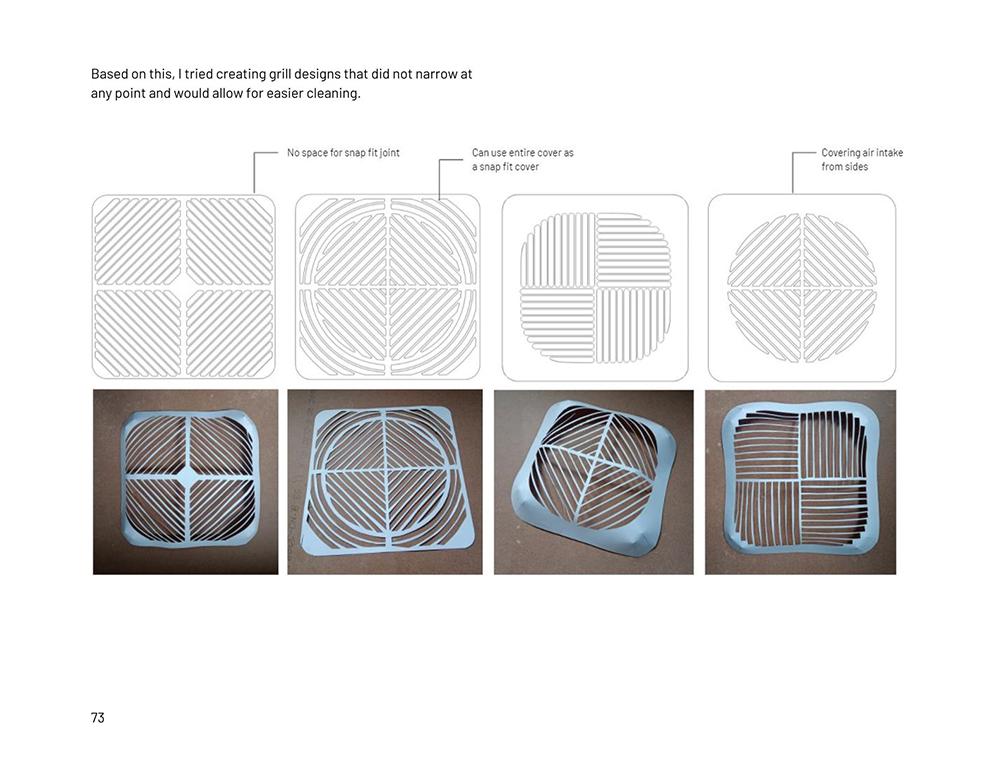 Based on this, I tried creating grill designs that did not narrow at any point and would allow for easier cleaning.

No space for snap fit joint

Can use entire cover as a snap fit cover

Covering air intake from sides

73