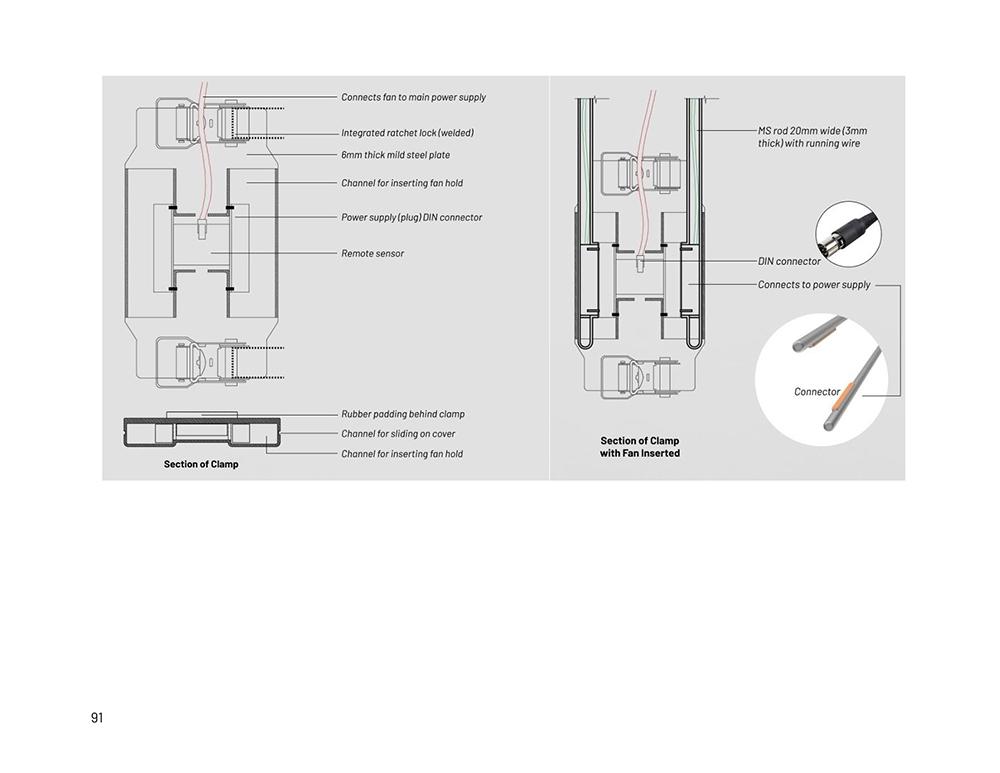 Connects fan to main power supply

Integrated ratchet lock (welded)

6mm thick mild steel plate

Channel for inserting fan hold

Power supply (plug) DIN connector

Remote sensor

Rubber padding behind clamp

Channel for sliding on cover

Channel for inserting fan hold

Section of Clamp

MS rod 20mm wide (3mm thick) with running wire

DIN connector

Connects to power supply

Connector

Section of Clamp with Fan Inserted

91