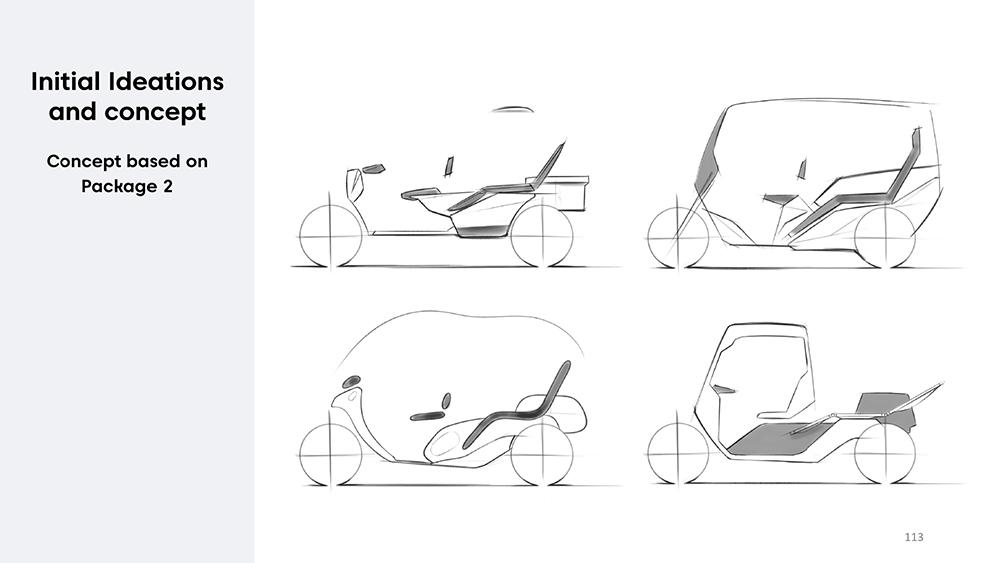 Initial Ideations and concept

Concept based on Package 2

113