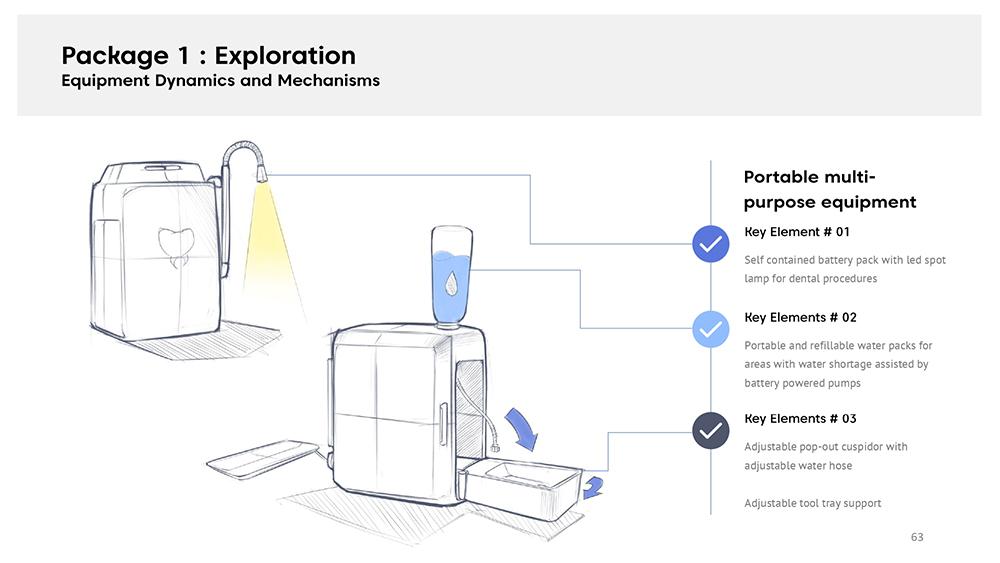 Package 1 : Exploration
Equipment Dynamics and Mechanisms

Portable multi-purpose equipment

Key Element # 01
Self contained battery pack with led spot lamp for dental procedures

Key Elements # 02
Portable and refillable water packs for areas with water shortage assisted by battery powered pumps

Key Elements # 03
Adjustable pop-out cuspidor with adjustable water hose

Adjustable tool tray support

63