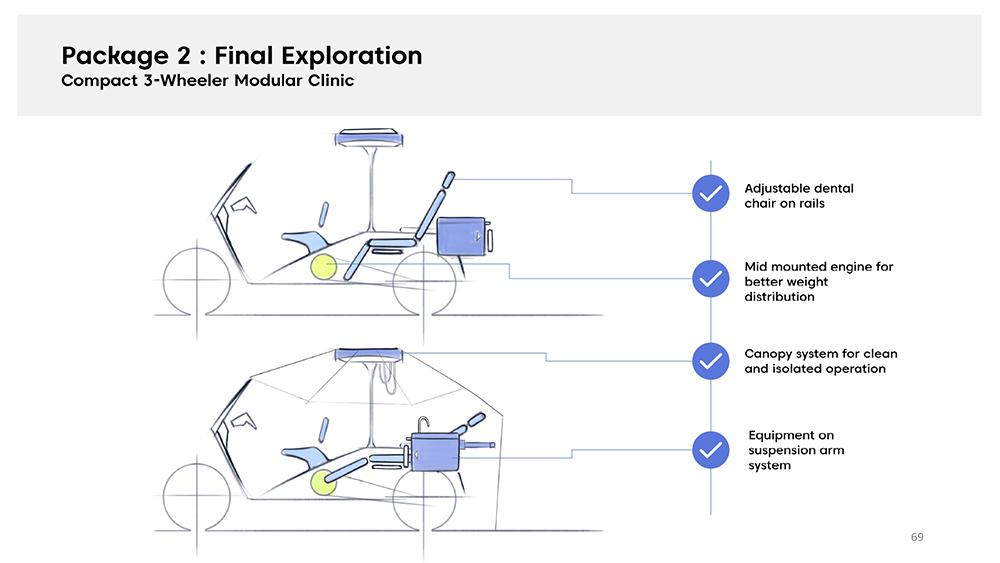 Package 2 : Final Exploration
Compact 3-Wheeler Modular Clinic

Adjustable dental chair on rails

Mid mounted engine for better weight distribution

Canopy system for clean and isolated operation

Equipment on suspension arm system

69