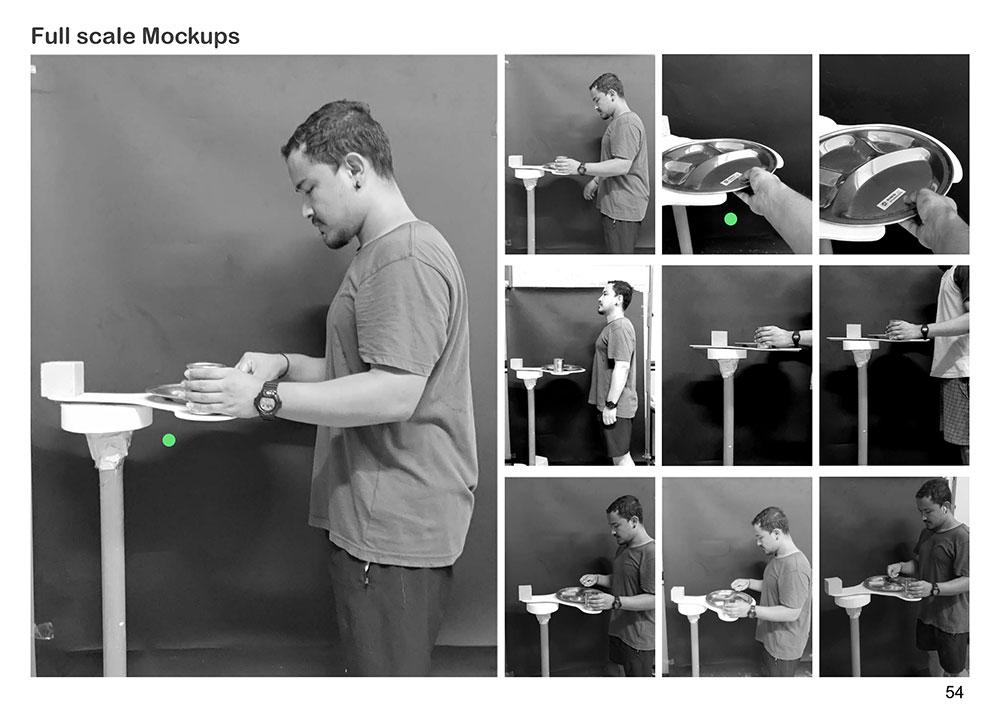 Full scale Mockups

54