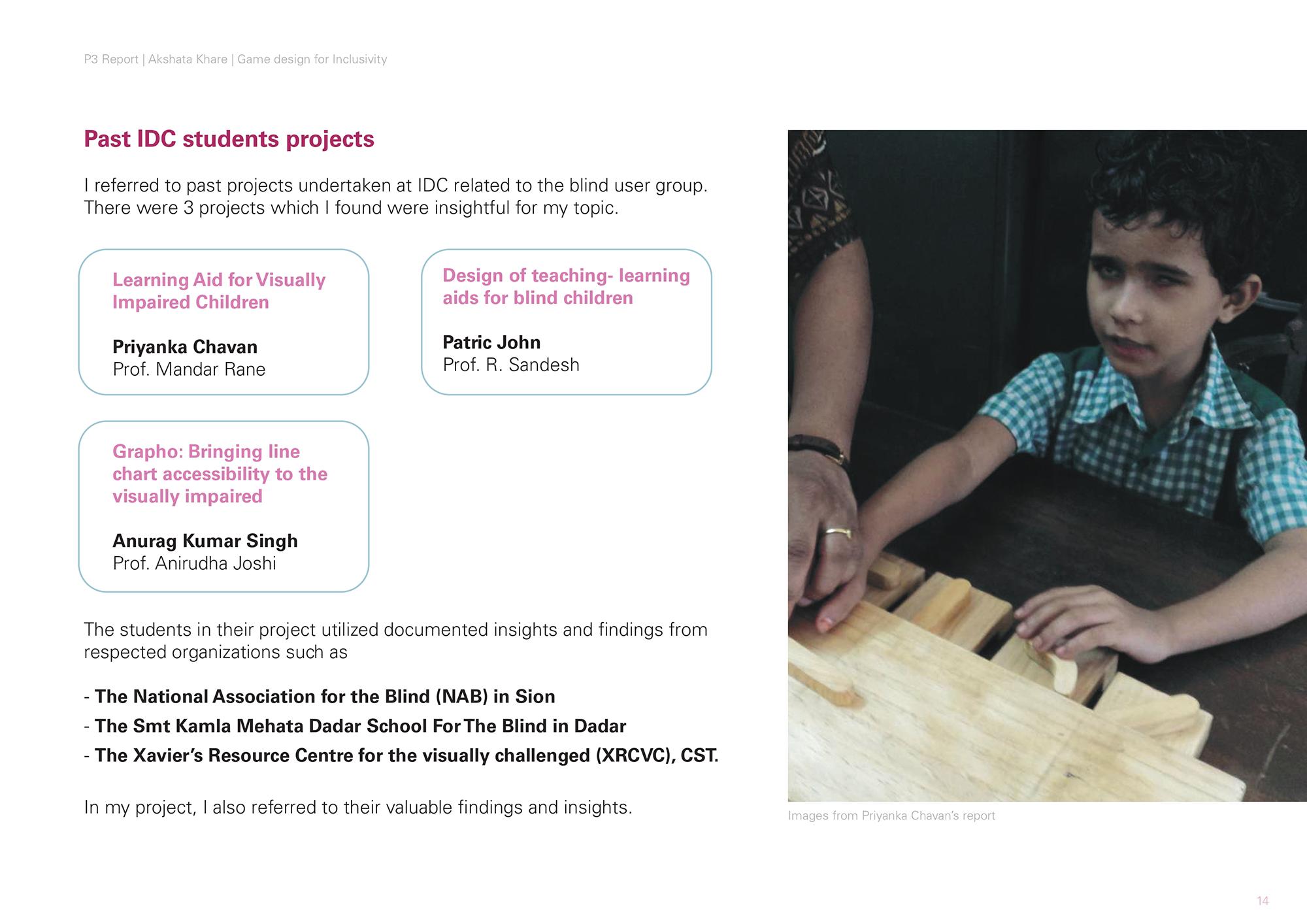 P3 Report | Akshata Khare | Game design for Inclusivity

Past IDC students projects

I referred to past projects undertaken at IDC related to the blind user group. There were 3 projects which I found were insightful for my topic.

Learning Aid for Visually Impaired Children

Priyanka Chavan
Prof. Mandar Rane

Design of teaching- learning aids for blind children

Patric John
Prof. R. Sandesh

Grapho: Bringing line chart accessibility to the visually impaired

Anurag Kumar Singh
Prof. Anirudha Joshi

The students in their project utilized documented insights and findings from respected organizations such as

- The National Association for the Blind (NAB) in Sion
- The Smt Kamla Mehata Dadar School For The Blind in Dadar
- The Xavier's Resource Centre for the visually challenged (XRCVC), CST.

In my project, I also referred to their valuable findings and insights.

Images from Priyanka Chavan's report

14