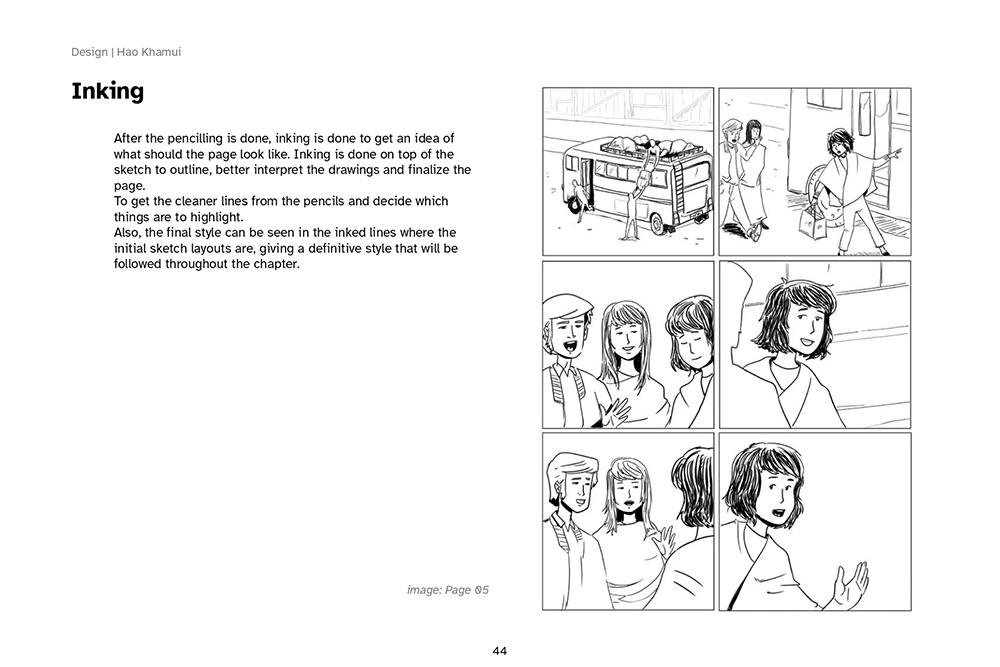 Design | Hao Khamui

Inking

After the pencilling is done, inking is done to get an idea of what should the page look like. Inking is done on top of the sketch to outline, better interpret the drawings and finalize the page.
To get the cleaner lines from the pencils and decide which things are to highlight.
Also, the final style can be seen in the inked lines where the initial sketch layouts are, giving a definitive style that will be followed throughout the chapter.

image: Page 05

44