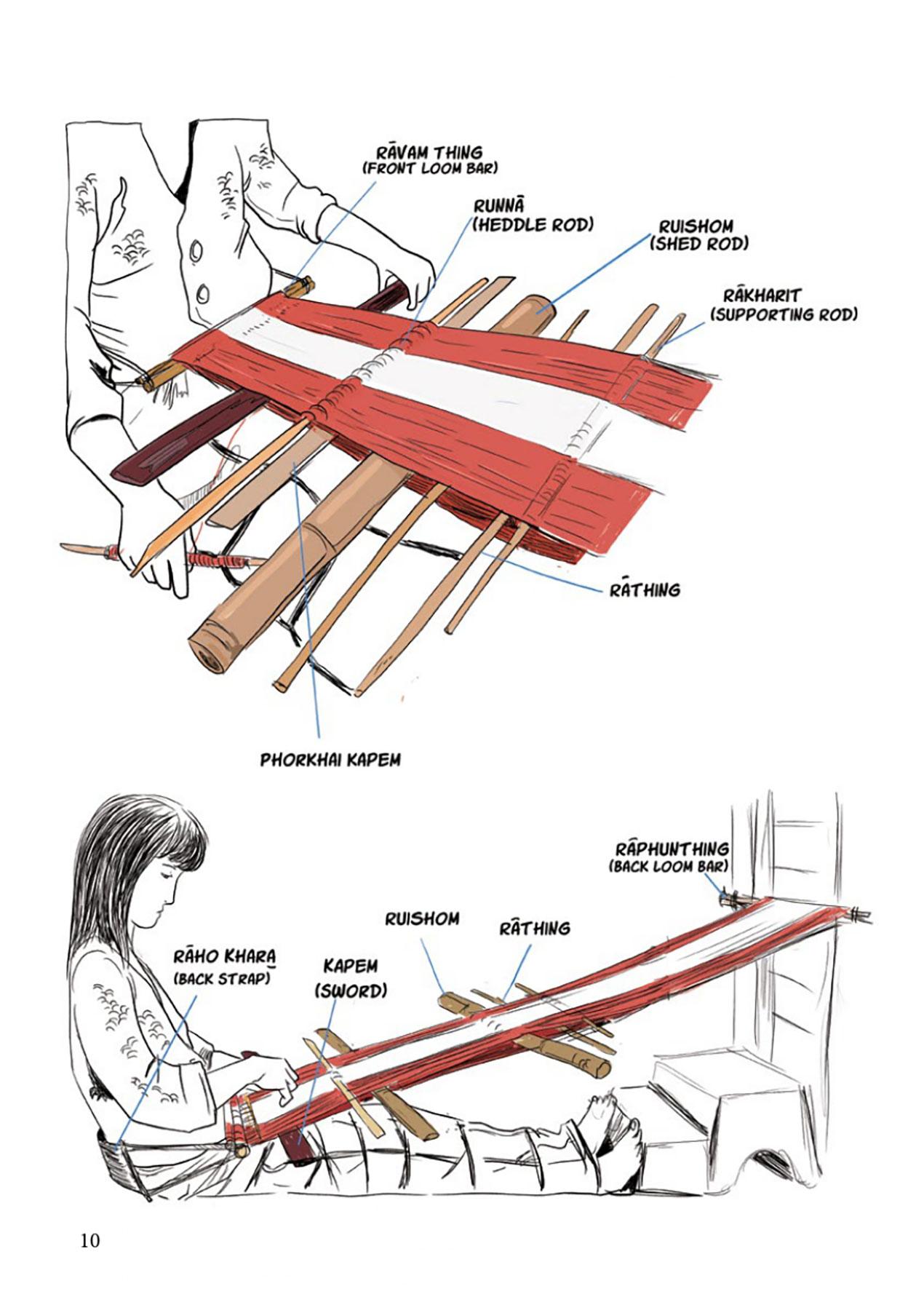 RĀVAM THING
(FRONT LOOM BAR)

RUNNĀ
(HEDDLE ROD)

RUISHOM
(SHED ROD)

RĀKHARIT
(SUPPORTING ROD)

RĀTHING

PHORKHAI KAPEM

RĀPHUNTHING
(BACK LOOM BAR)

RUISHOM

RĀTHING

RĀHO KHARA
(BACK STRAP)

KAPEM
(SWORD)

10