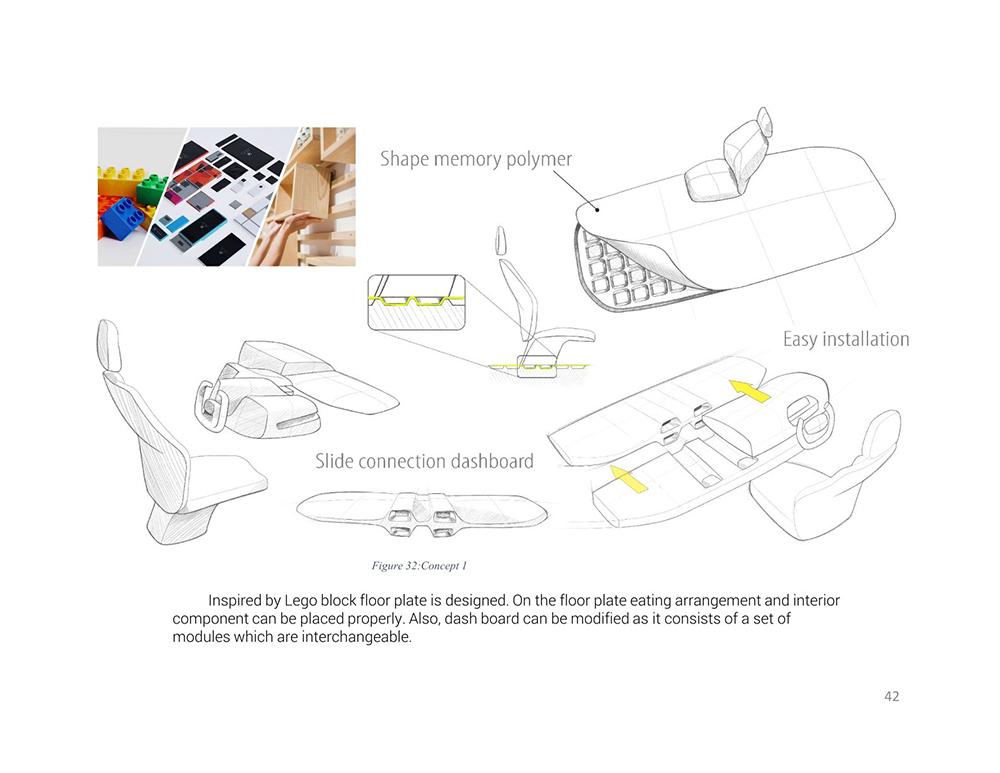 Shape memory polymer

Easy installation

Slide connection dashboard

Figure 32:Concept 1

Inspired by Lego block floor plate is designed. On the floor plate eating arrangement and interior component can be placed properly. Also, dash board can be modified as it consists of a set of modules which are interchangeable.

42