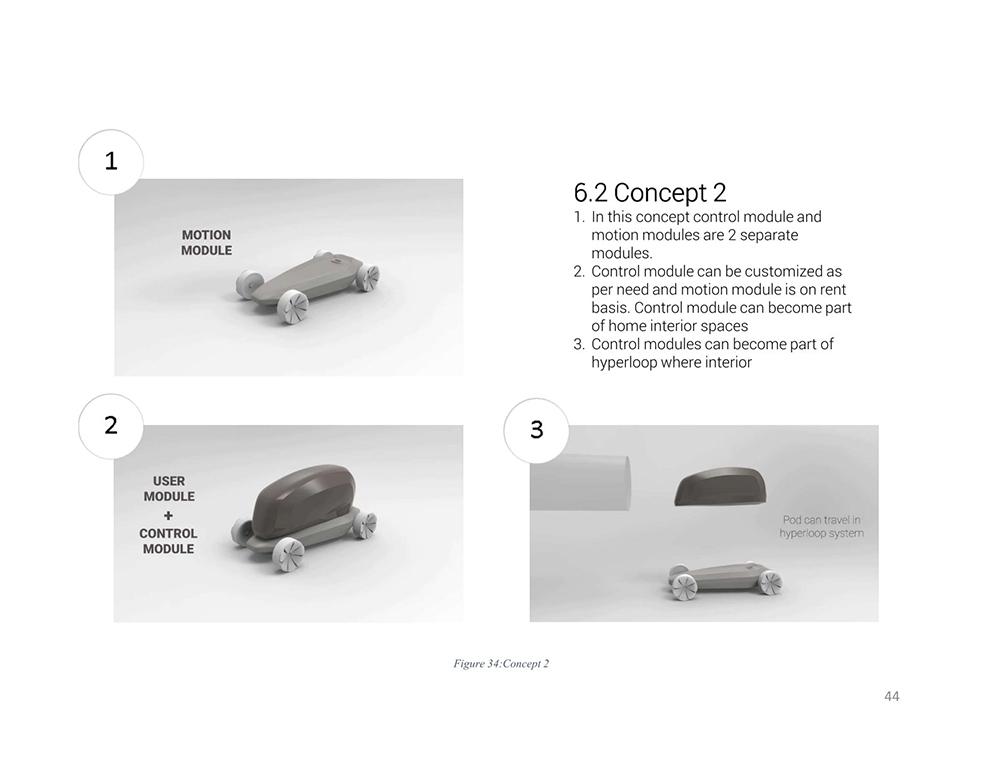 1

MOTION MODULE

6.2 Concept 2

1. In this concept control module and motion modules are 2 separate modules.
2. Control module can be customized as per need and motion module is on rent basis. Control module can become part of home interior spaces
3. Control modules can become part of hyperloop where interior

2

USER MODULE + CONTROL MODULE

3

Pod can travel in hyperloop system

Figure 34:Concept 2

44