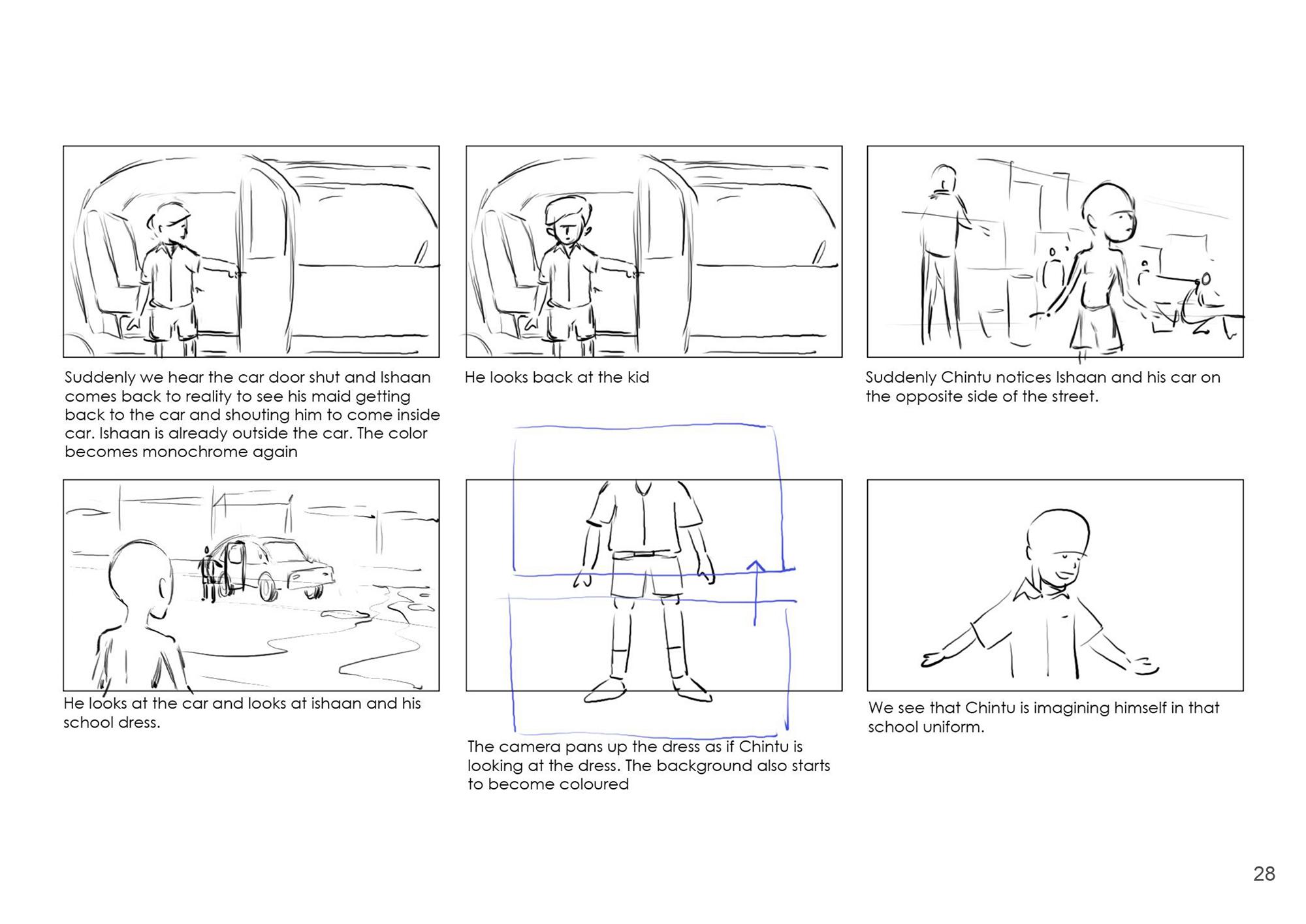 Suddenly we hear the car door shut and Ishaan comes back to reality to see his maid getting back to the car and shouting him to come inside car. Ishaan is already outside the car. The color becomes monochrome again

He looks back at the kid

Suddenly Chintu notices Ishaan and his car on the opposite side of the street.

He looks at the car and looks at ishaan and his school dress.

The camera pans up the dress as if Chintu is looking at the dress. The background also starts to become coloured

We see that Chintu is imagining himself in that school uniform.

28