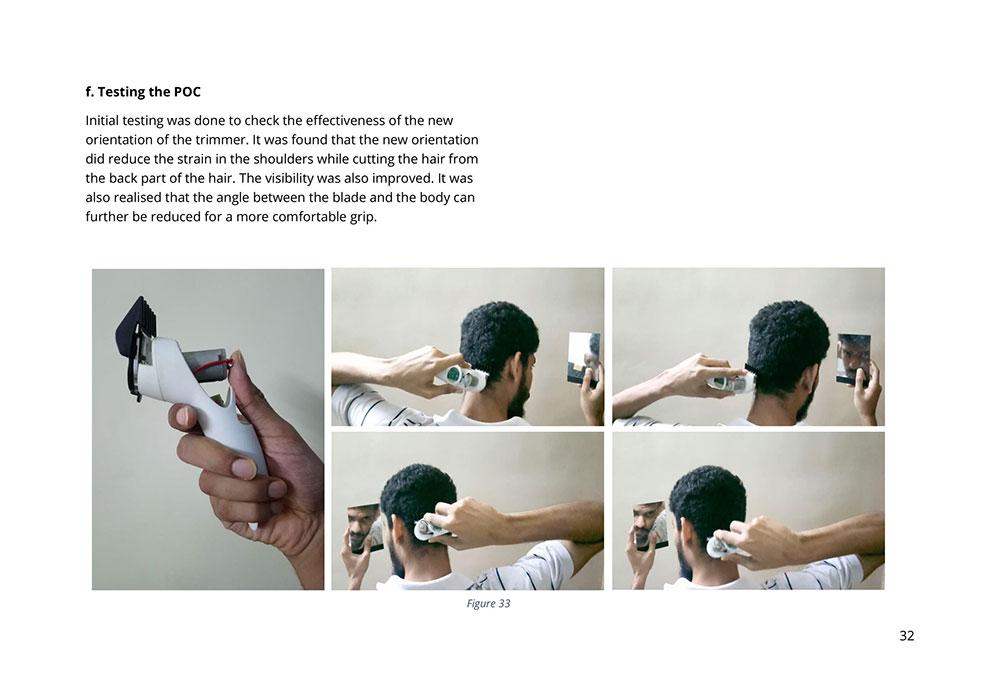 f. Testing the POC

Initial testing was done to check the effectiveness of the new orientation of the trimmer. It was found that the new orientation did reduce the strain in the shoulders while cutting the hair from the back part of the hair. The visibility was also improved. It was also realised that the angle between the blade and the body can further be reduced for a more comfortable grip.

Figure 33

32