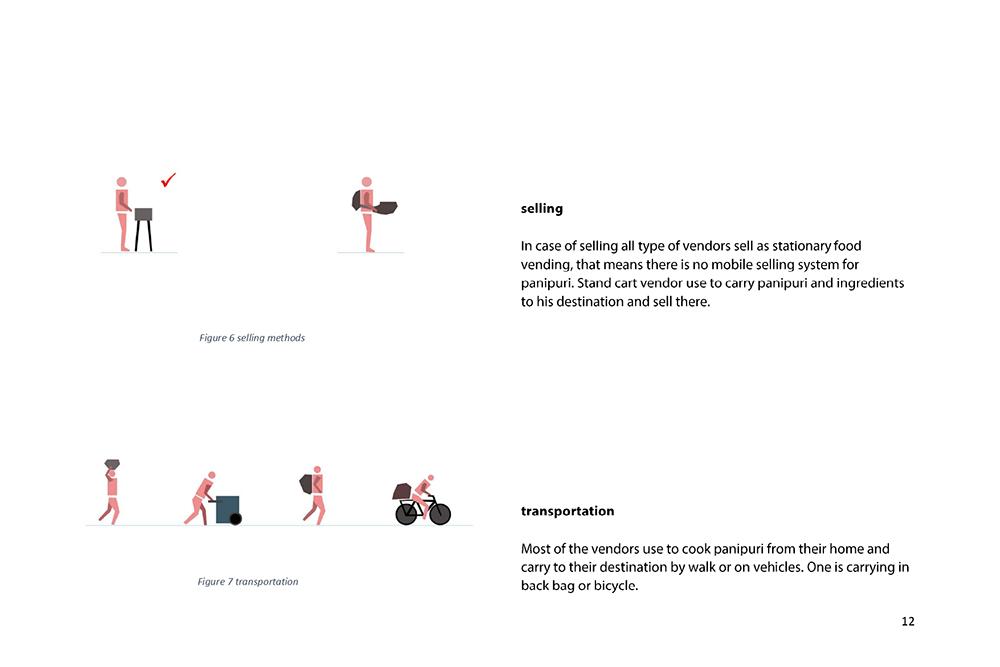 Figure 6 selling methods

selling

In case of selling all type of vendors sell as stationary food vending, that means there is no mobile selling system for panipuri. Stand cart vendor use to carry panipuri and ingredients to his destination and sell there.

Figure 7 transportation

transportation

Most of the vendors use to cook panipuri from their home and carry to their destination by walk or on vehicles. One is carrying in back bag or bicycle.

12