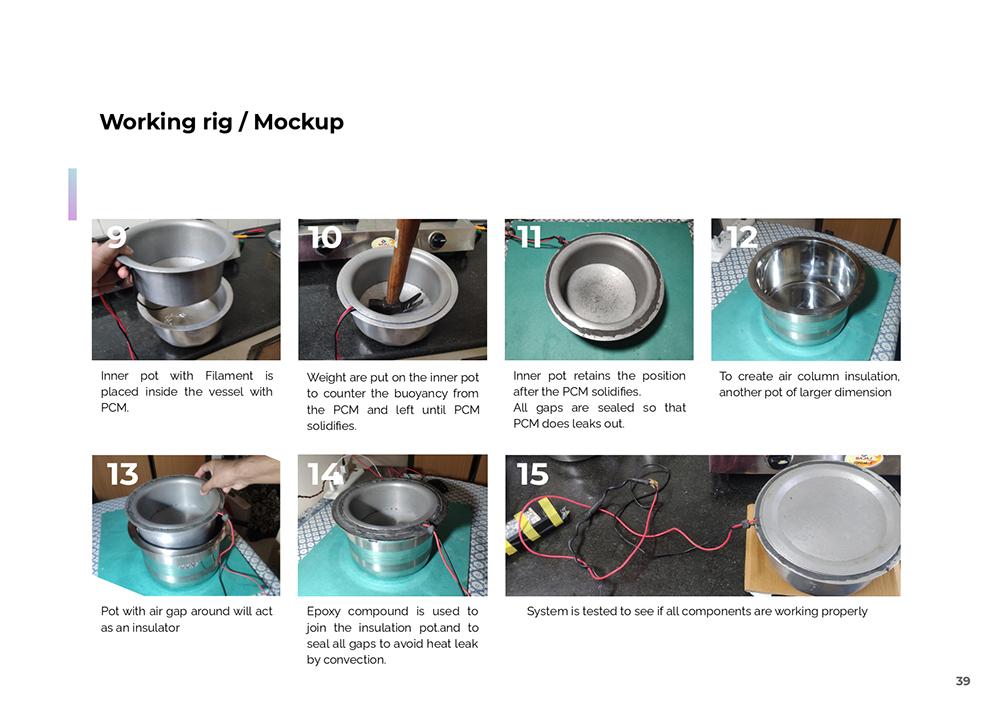 Working rig / Mockup

9

Inner pot with Filament is placed inside the vessel with PCM.

10

Weight are put on the inner pot to counter the buoyancy from the PCM and left until PCM solidifies.

11

Inner pot retains the position after the PCM solidifies.
All gaps are sealed so that PCM does leaks out.

12

To create air column insulation, another pot of larger dimension

13

Pot with air gap around will act as an insulator

14

Epoxy compound is used to join the insulation pot.and to seal all gaps to avoid heat leak by convection.

15

System is tested to see if all components are working properly

39