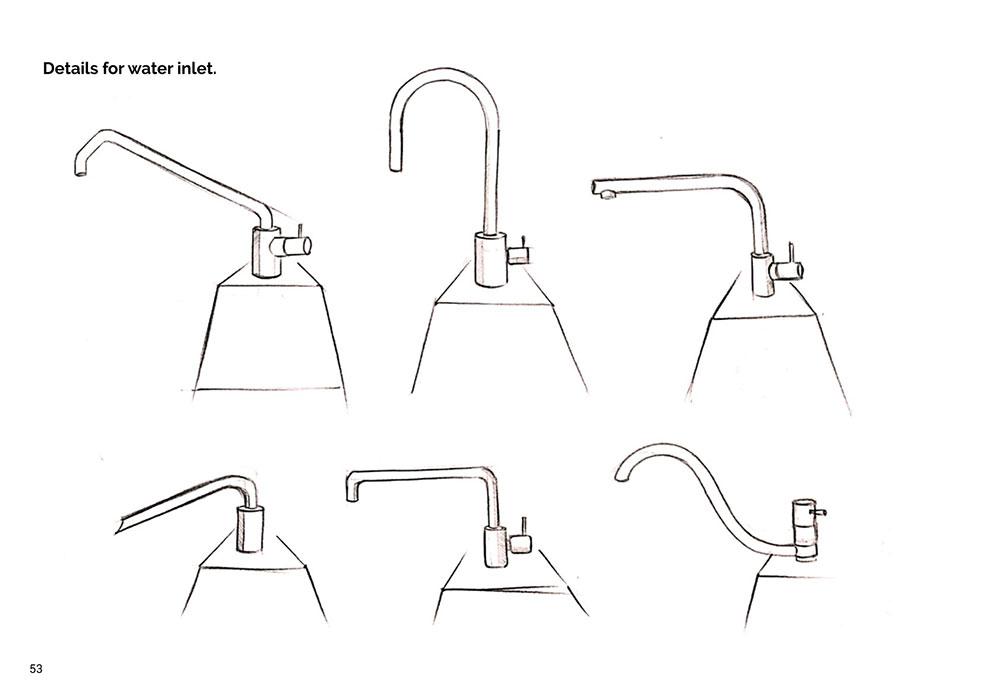 Details for water inlet.

53