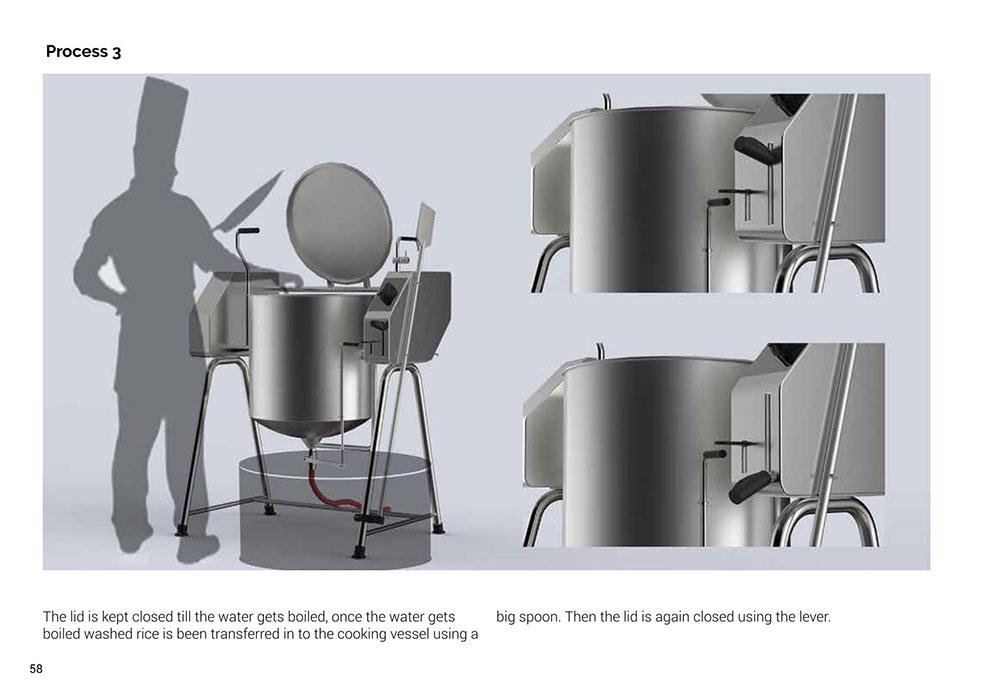 Process 3

The lid is kept closed till the water gets boiled, once the water gets boiled washed rice is been transferred in to the cooking vessel using a big spoon. Then the lid is again closed using the lever.

58