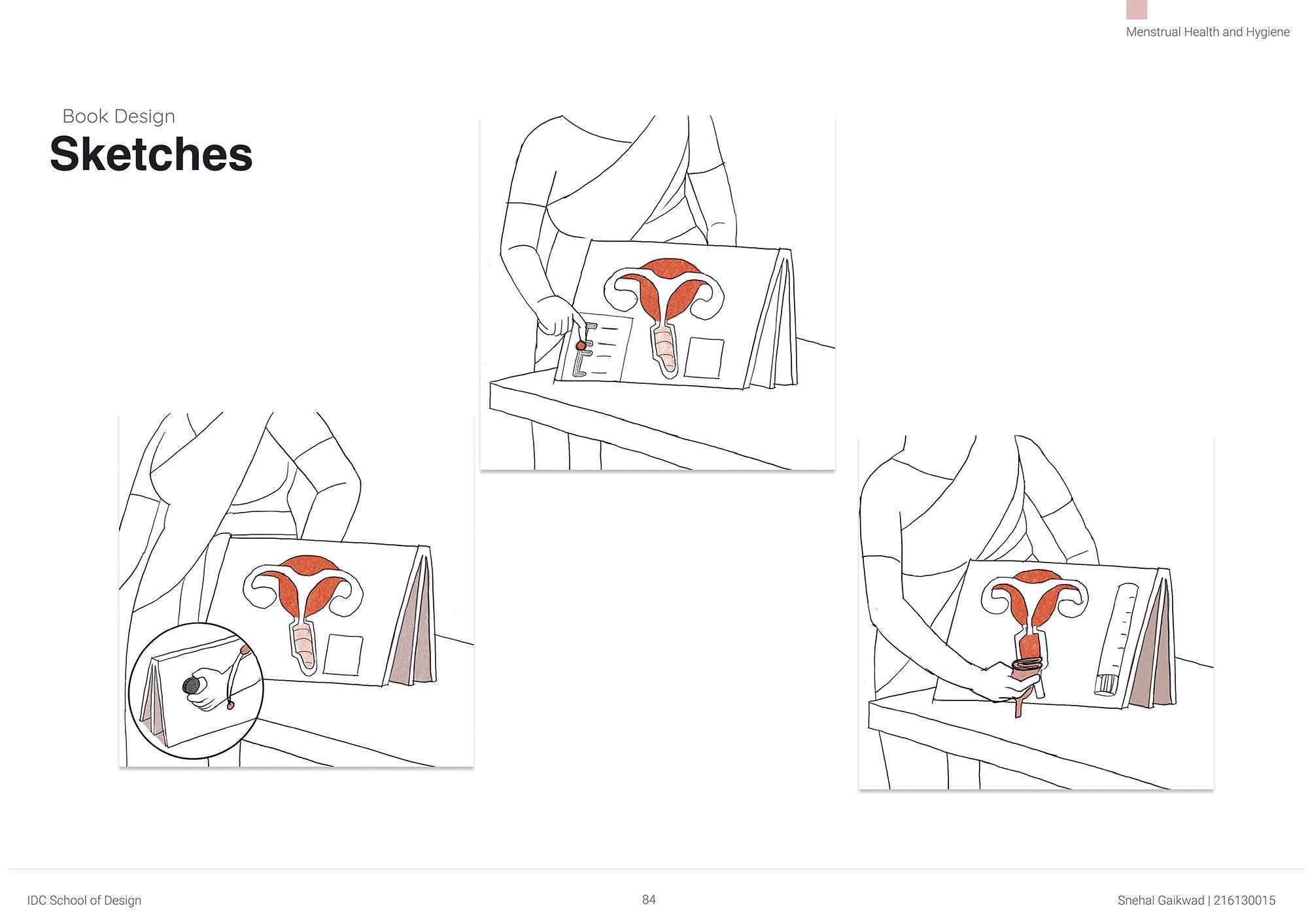 Menstrual Health and Hygiene

Book Design

Sketches

IDC School of Design

84

Snehal Gaikwad | 216130015