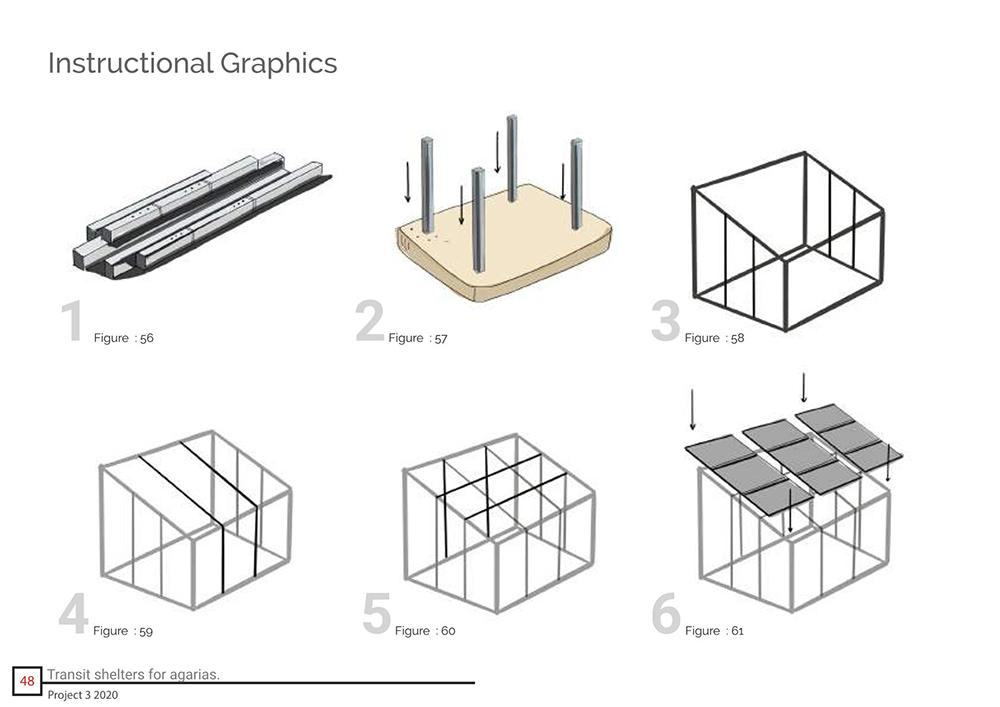 Instructional Graphics

1 Figure : 56

2 Figure : 57

3 Figure : 58

4 Figure : 59

5 Figure : 60

6 Figure : 61

48 Transit shelters for agarias.

Project 3 2020