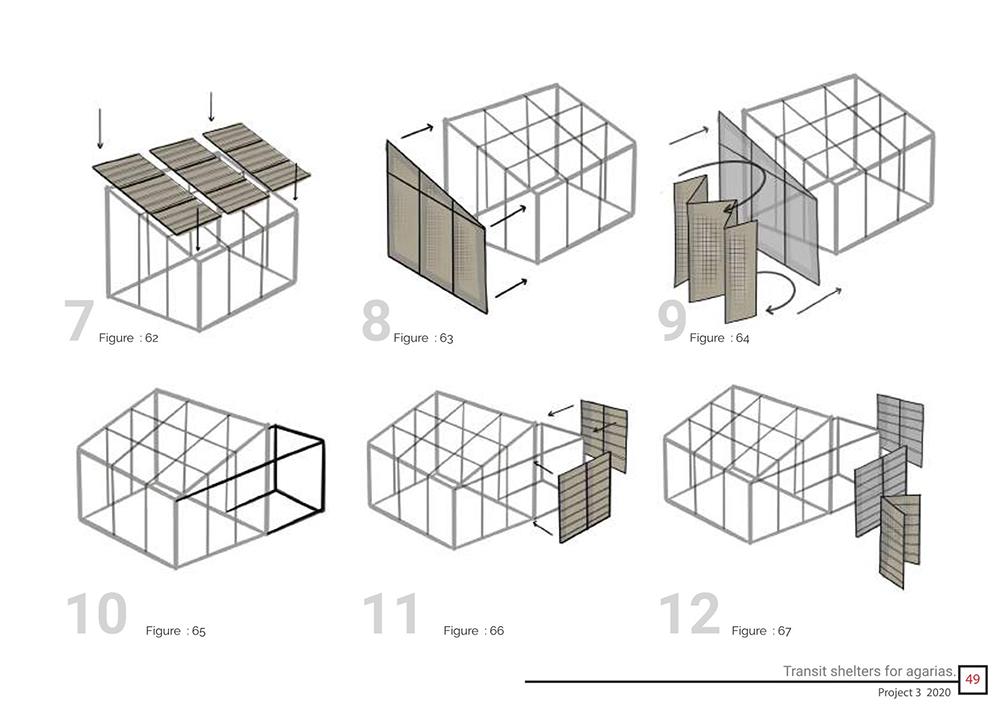 7 Figure : 62

8 Figure : 63

9 Figure : 64

10 Figure : 65

11 Figure : 66

12 Figure : 67

Transit shelters for agarias.

49

Project 3 2020