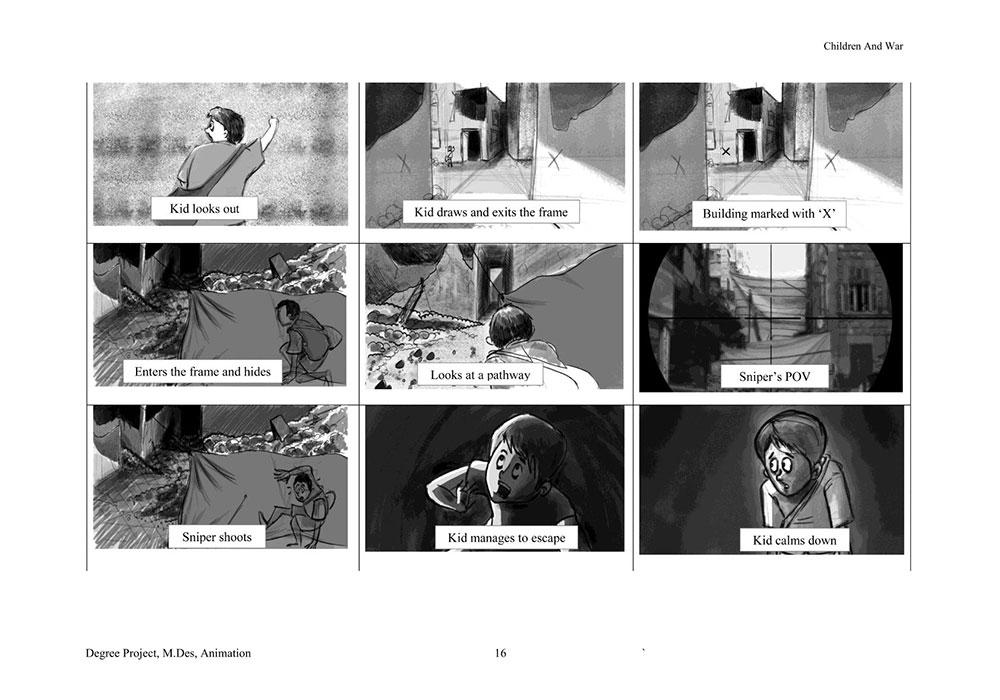 Children And War

| | | |
|---|---|---|
| Kid looks out | Kid draws and exits the frame | Building marked with 'X' |
| Enters the frame and hides | Looks at a pathway | Sniper's POV |
| Sniper shoots | Kid manages to escape | Kid calms down |

Degree Project, M.Des, Animation

16