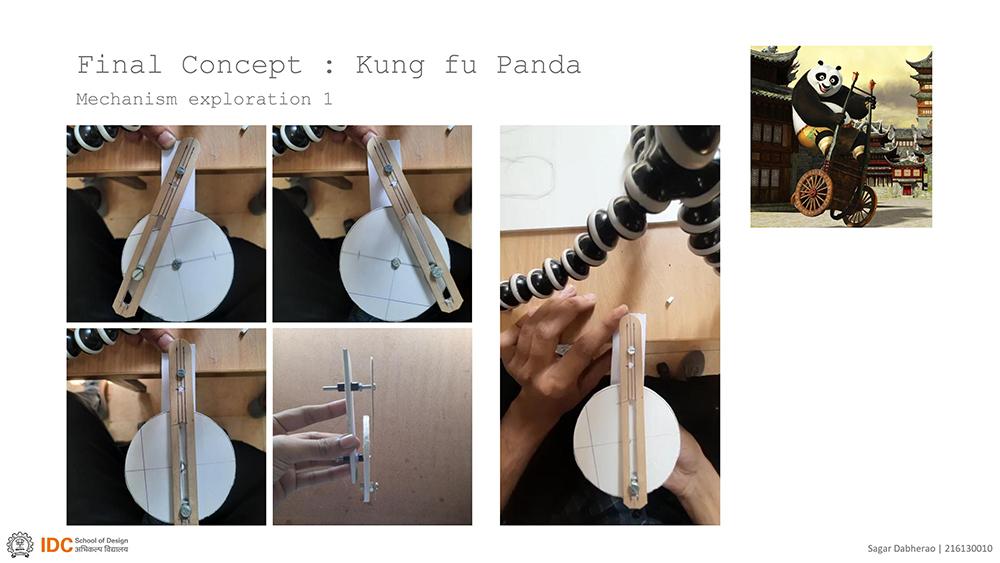 Final Concept : Kung fu Panda

Mechanism exploration 1

IDC School of Design
अभिकल्प विद्यालय

Sagar Dabherao | 216130010